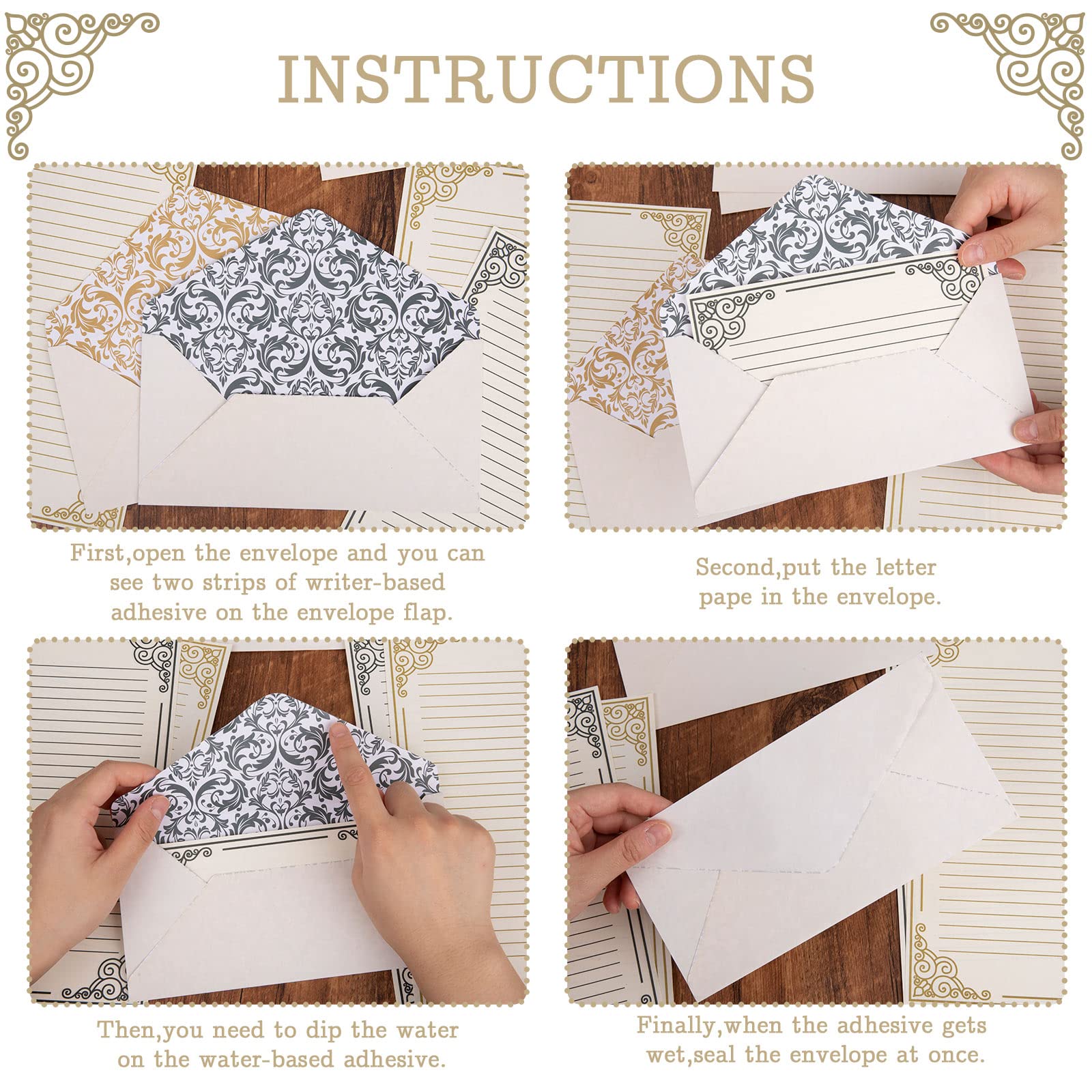 INSTRUCTIONS

First,open the envelope and you can see two strips of writer-based adhesive on the envelope flap.

Second,put the letter pape in the envelope.

Then,you need to dip the water on the water-based adhesive.

Finally,when the adhesive gets wet,seal the envelope at once.