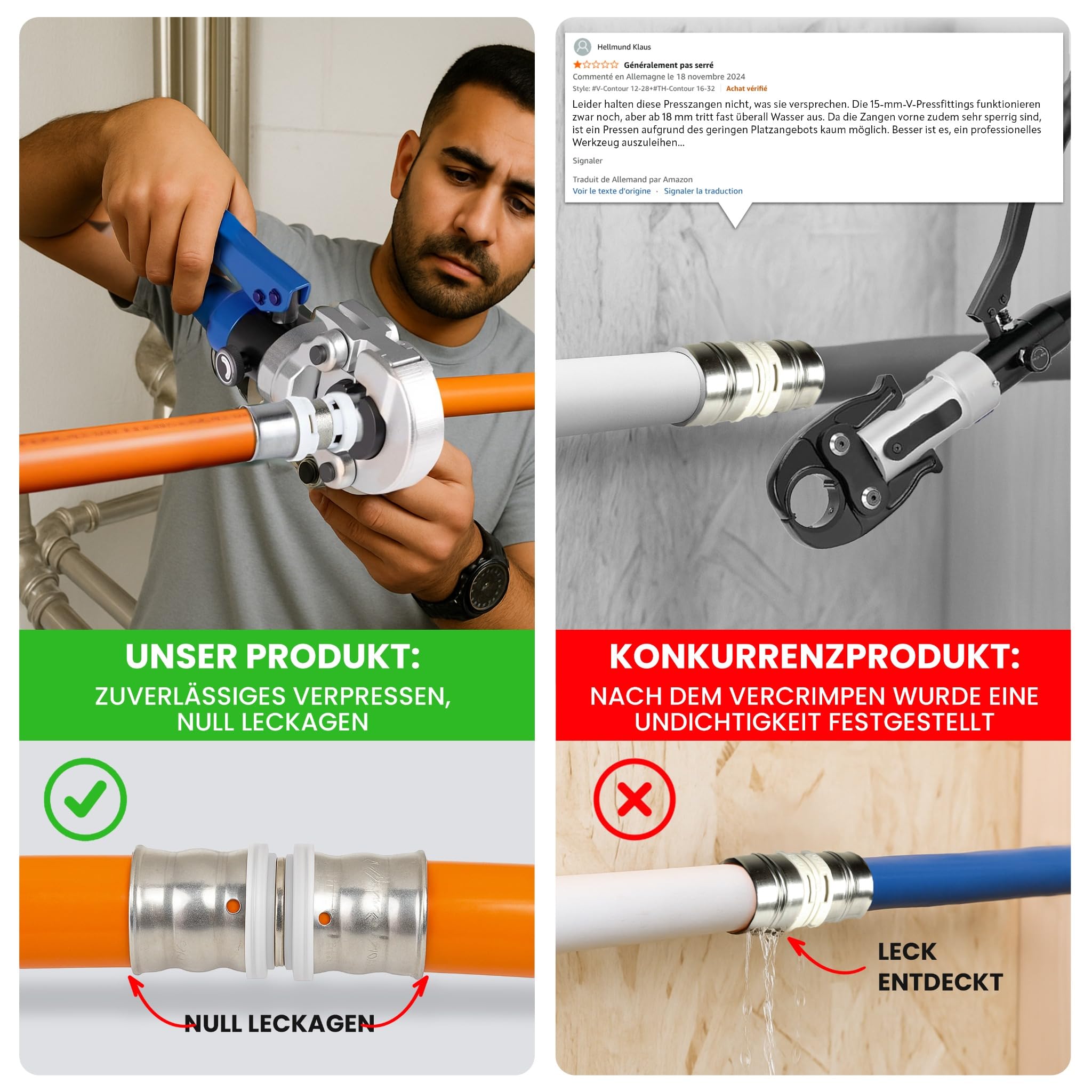 UNSER PRODUKT:
ZUVERLÄSSIGES VERPRESSEN, NULL LECKAGEN

NULL LECKAGEN

Hellmund Klaus
Généralement pas serré
Commenté en Allemagne le 18 novembre 2024
Style: #V-Contour 12-28+#TH-Contour 16-32 | Achat vérifié
Leider halten diese Presszangen nicht, was sie versprechen. Die 15-mm-V-Pressfittings funktionieren zwar noch, aber ab 18 mm tritt fast überall Wasser aus. Da die Zangen vorne zudem sehr sperrig sind, ist ein Pressen aufgrund des geringen Platzangebots kaum möglich. Besser ist es, ein professionelles Werkzeug auszuleihen...
Signaler
Traduit de Allemand par Amazon
Voir le texte d'origine · Signaler la traduction

KONKURRENZPRODUKT:
NACH DEM VERCRIMPEN WURDE EINE UNDICHTIGKEIT FESTGESTELLT

LECK ENTDECKT