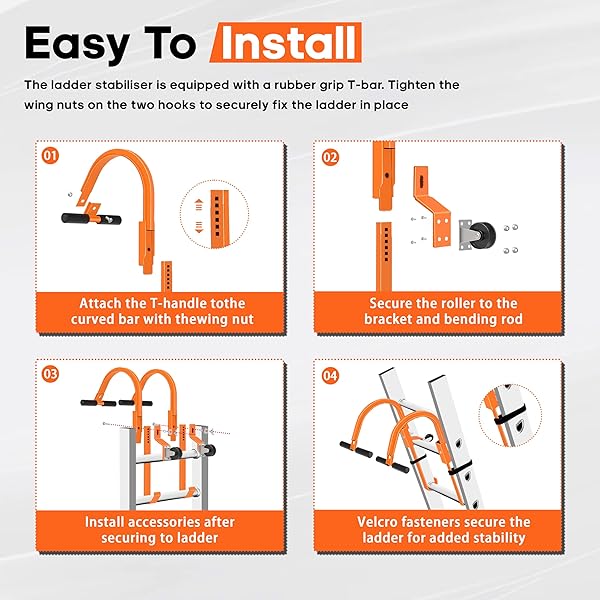 Easy To Install

The ladder stabiliser is equipped with a rubber grip T-bar. Tighten the wing nuts on the two hooks to securely fix the ladder in place

01

Attach the T-handle tothe curved bar with thewing nut

02

Secure the roller to the bracket and bending rod

03

Install accessories after securing to ladder

04

Velcro fasteners secure the ladder for added stability