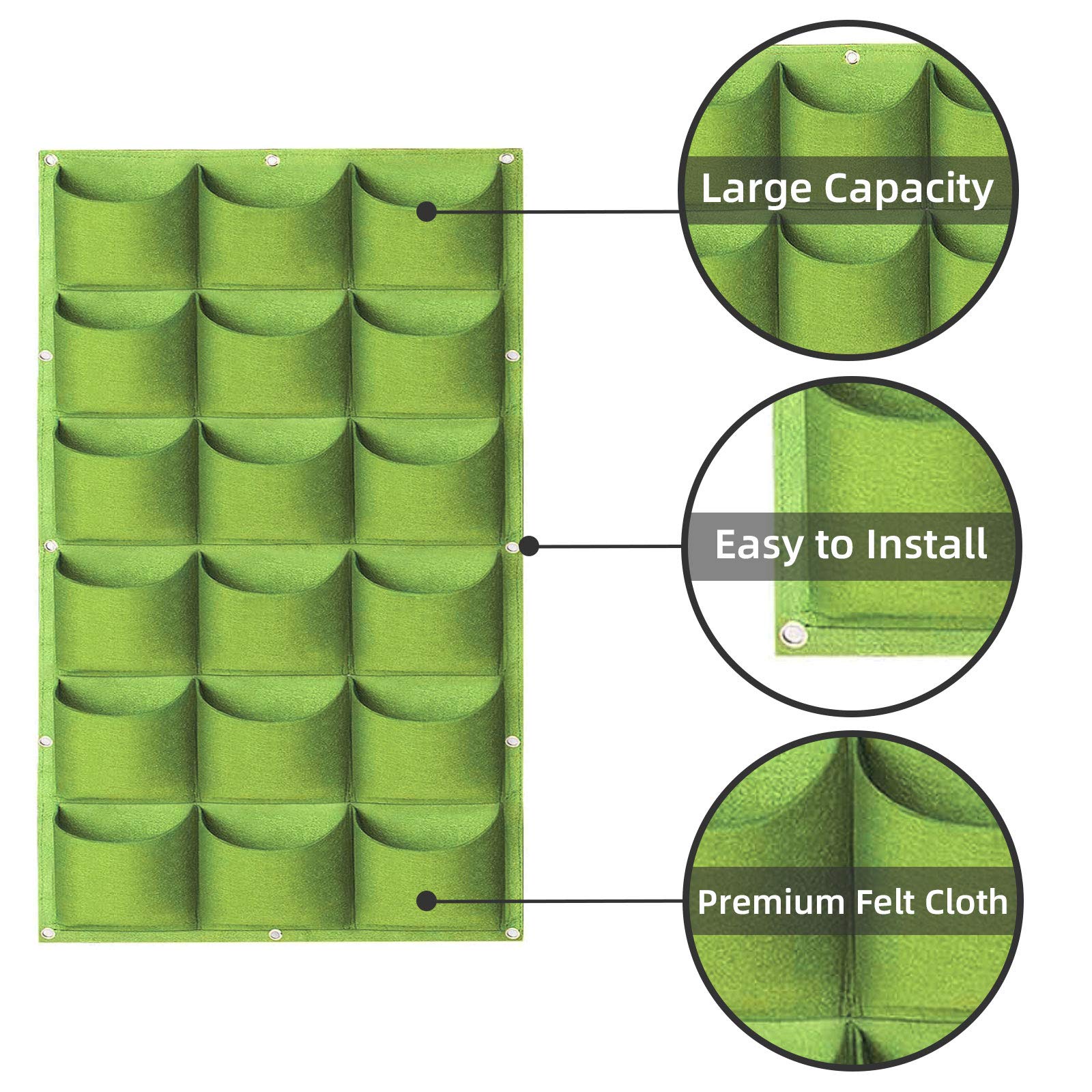 Large Capacity

Easy to Install

Premium Felt Cloth