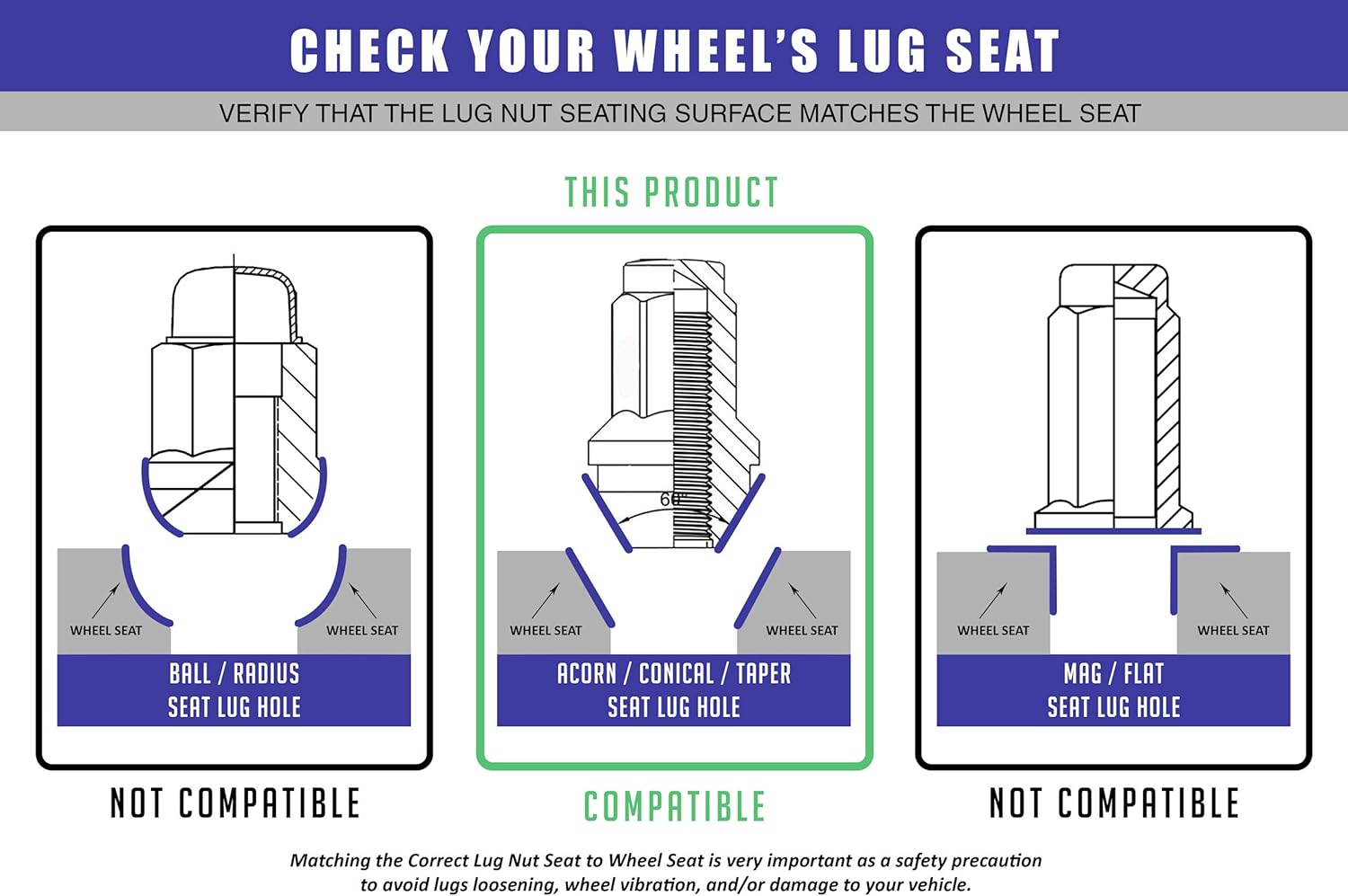 CHECK YOUR WHEEL'S LUG SEAT

VERIFY THAT THE LUG NUT SEATING SURFACE MATCHES THE WHEEL SEAT

THIS PRODUCT

WHEEL SEAT
WHEEL SEAT
BALL / RADIUS
SEAT LUG HOLE

NOT COMPATIBLE

60°
WHEEL SEAT
WHEEL SEAT
ACORN / CONICAL / TAPER
SEAT LUG HOLE

COMPATIBLE

WHEEL SEAT
WHEEL SEAT
MAG / FLAT
SEAT LUG HOLE

NOT COMPATIBLE

Matching the Correct Lug Nut Seat to Wheel Seat is very important as a safety precaution to avoid lugs loosening, wheel vibration, and/or damage to your vehicle.