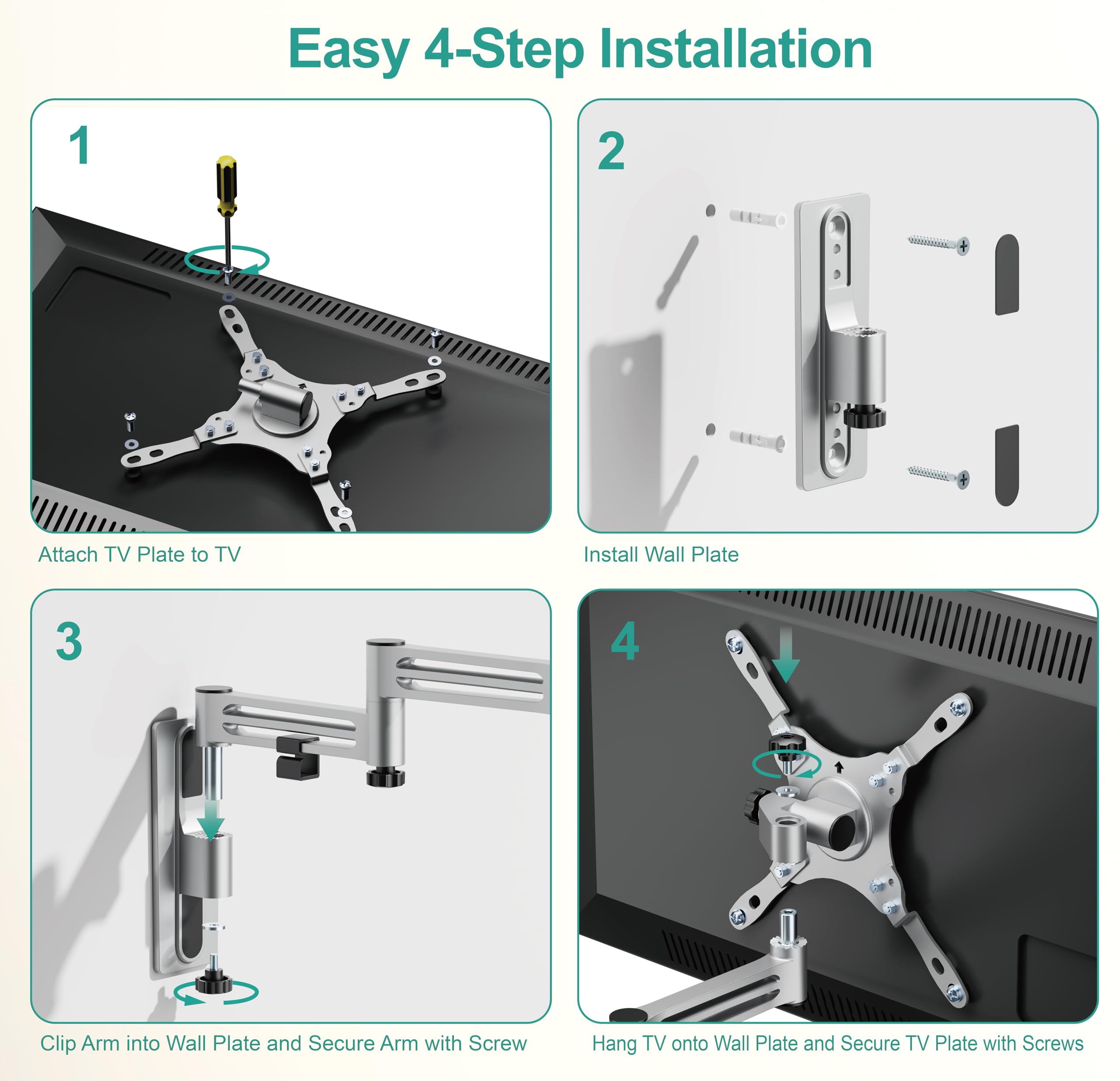 Easy 4-Step Installation

1

Attach TV Plate to TV

2

Install Wall Plate

3

Clip Arm into Wall Plate and Secure Arm with Screw

4

Hang TV onto Wall Plate and Secure TV Plate with Screws