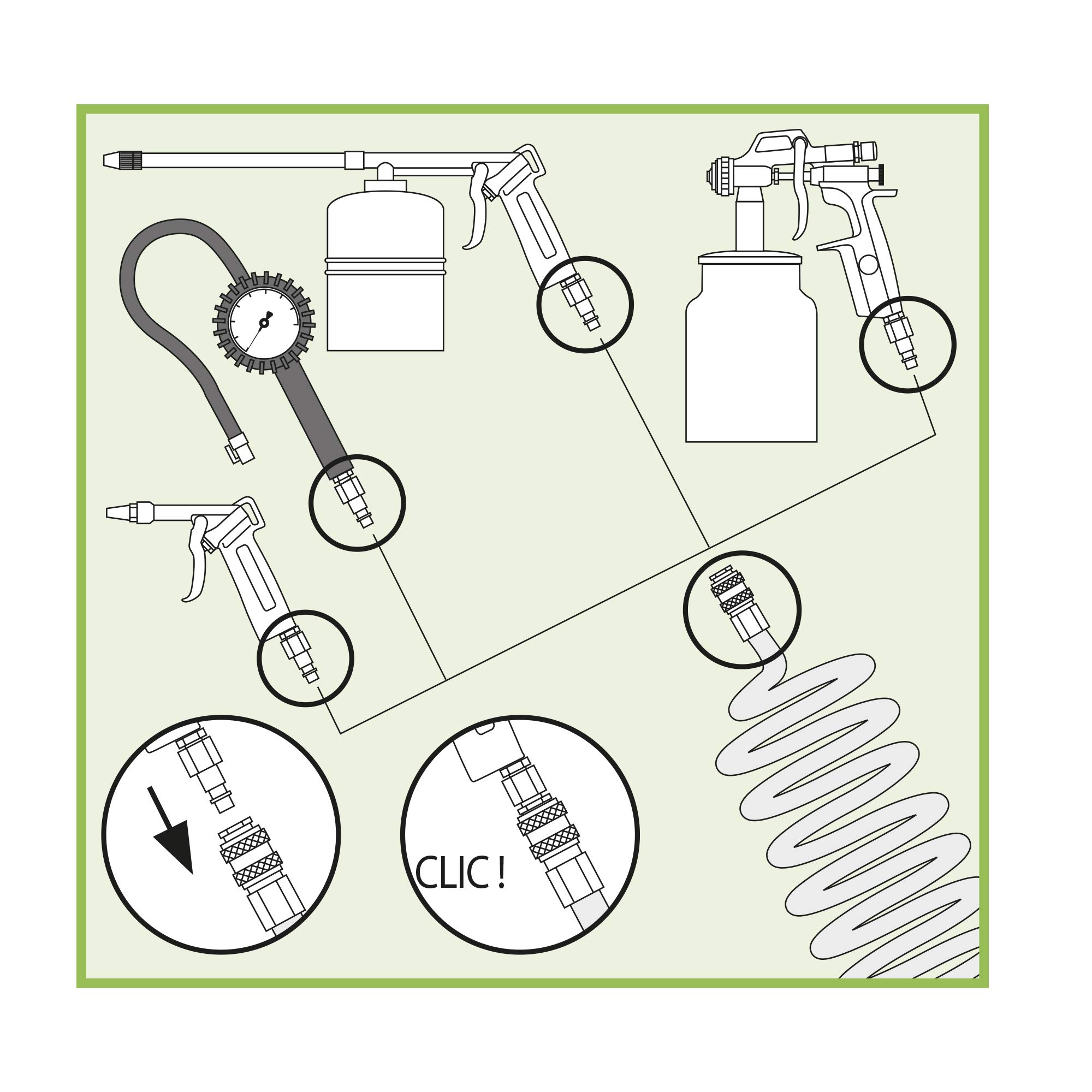 CLIC !