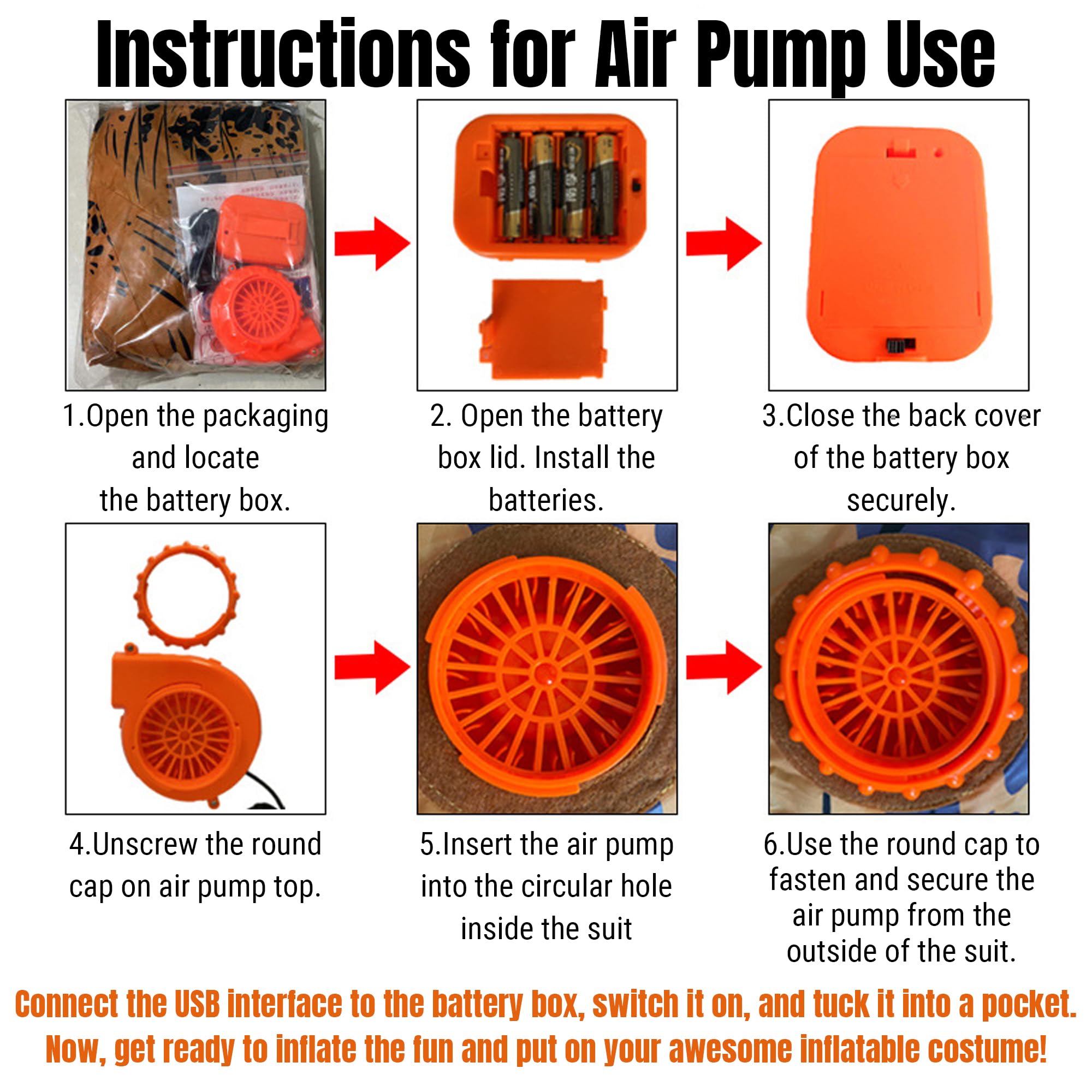 Instructions for Air Pump Use

1.Open the packaging and locate the battery box.

2. Open the battery box lid. Install the batteries.

3.Close the back cover of the battery box securely.

4.Unscrew the round cap on air pump top.

5.Insert the air pump into the circular hole inside the suit

6.Use the round cap to fasten and secure the air pump from the outside of the suit.

Connect the USB interface to the battery box, switch it on, and tuck it into a pocket. Now, get ready to inflate the fun and put on your awesome inflatable costume!