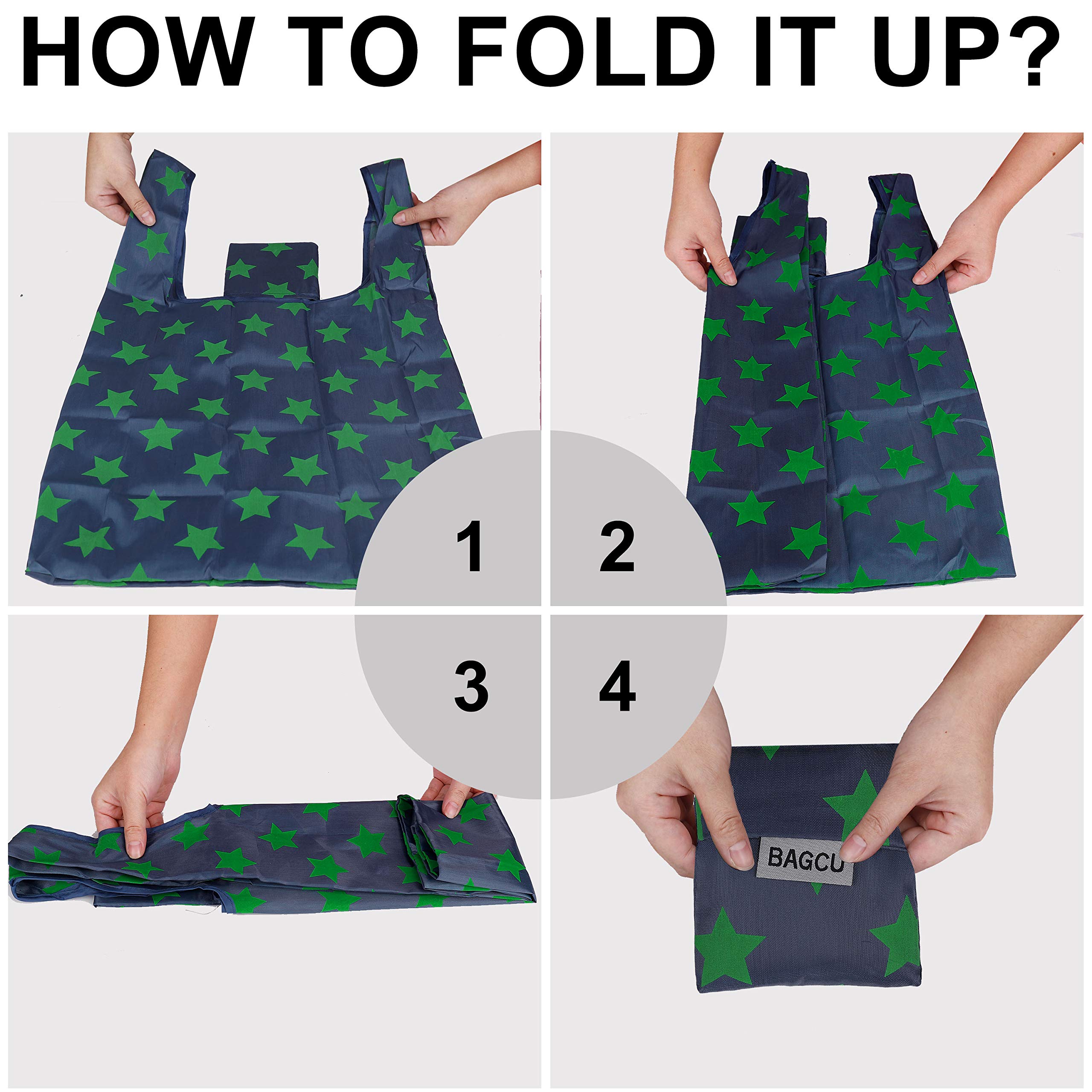 HOW TO FOLD IT UP?

1

2

3

4

BAGCU