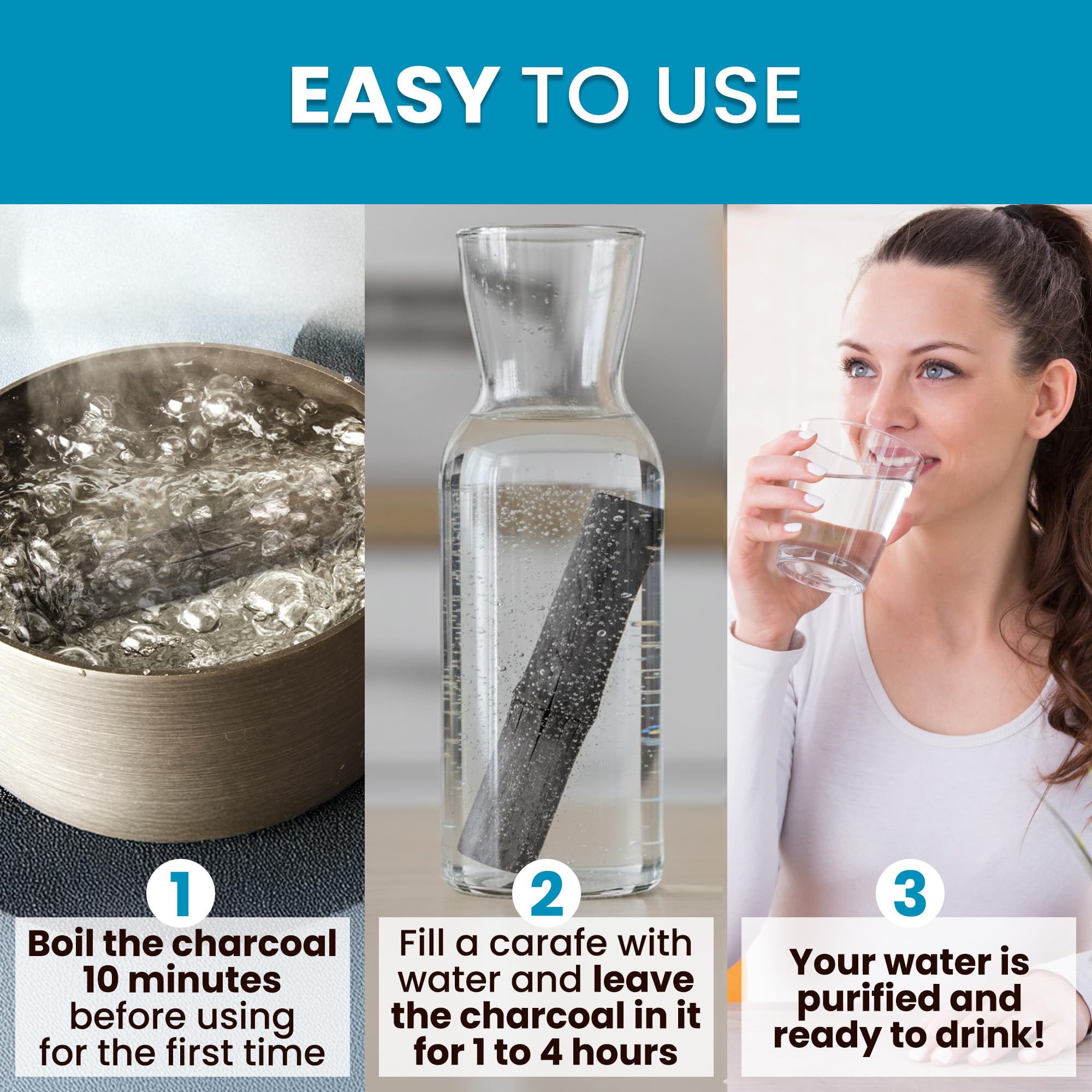 EASY TO USE

1

Boil the charcoal 10 minutes before using for the first time

2

Fill a carafe with water and leave the charcoal in it for 1 to 4 hours

3

Your water is purified and ready to drink!