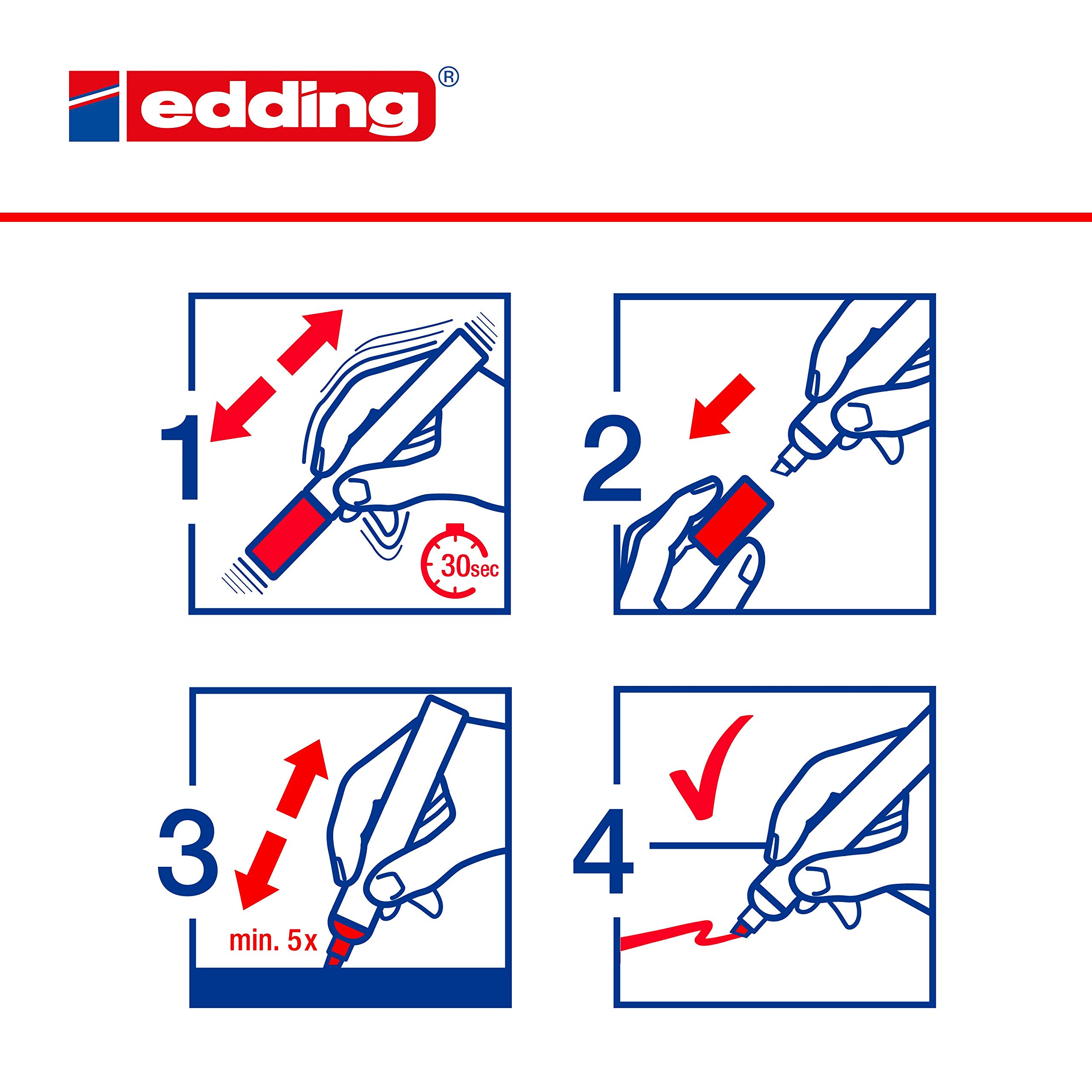 edding®

1

30sec

2

3

min. 5x

4