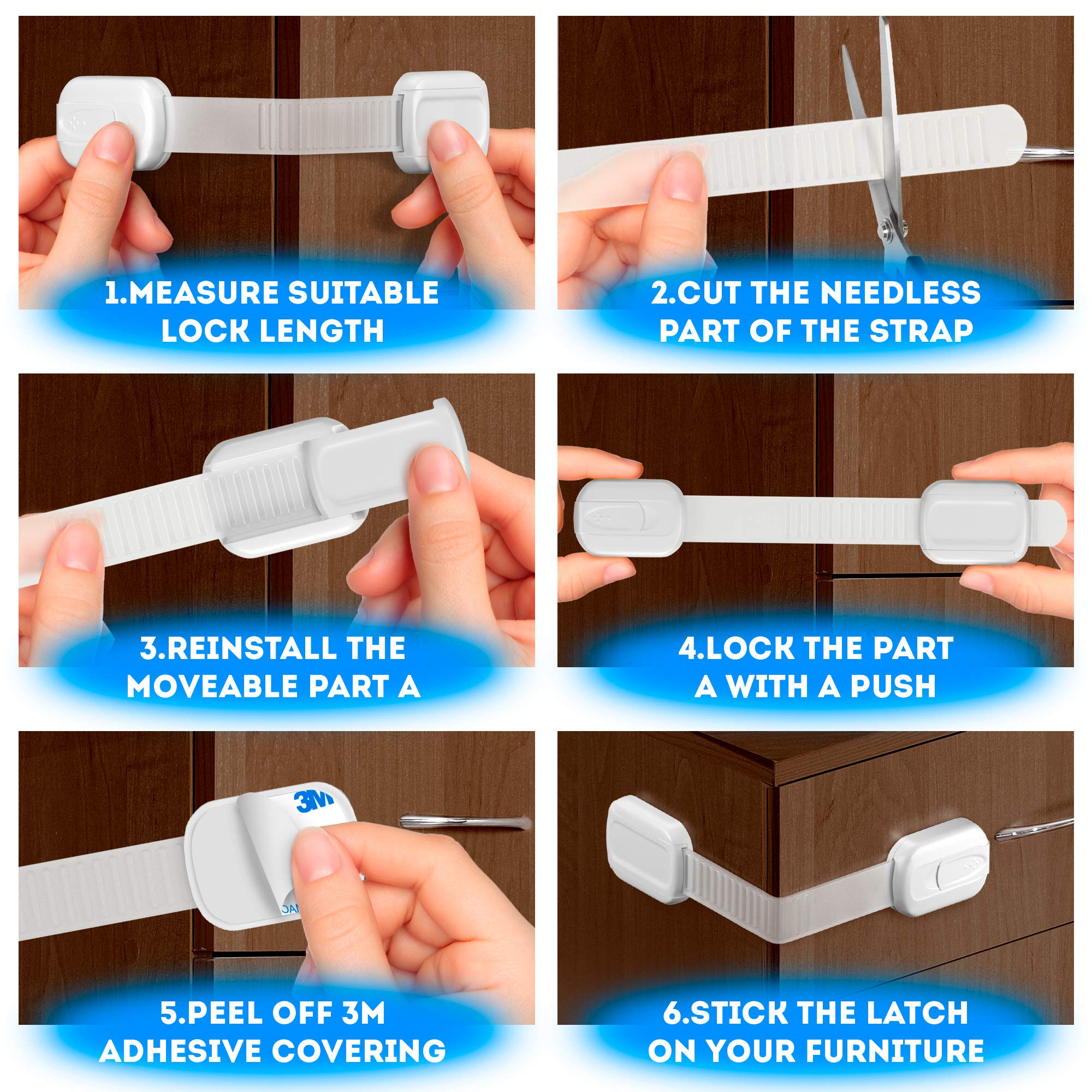 1.MEASURE SUITABLE LOCK LENGTH

2.CUT THE NEEDLESS PART OF THE STRAP

3.REINSTALL THE MOVEABLE PART A

4.LOCK THE PART A WITH A PUSH

3M

5.PEEL OFF 3M ADHESIVE COVERING

6.STICK THE LATCH ON YOUR FURNITURE