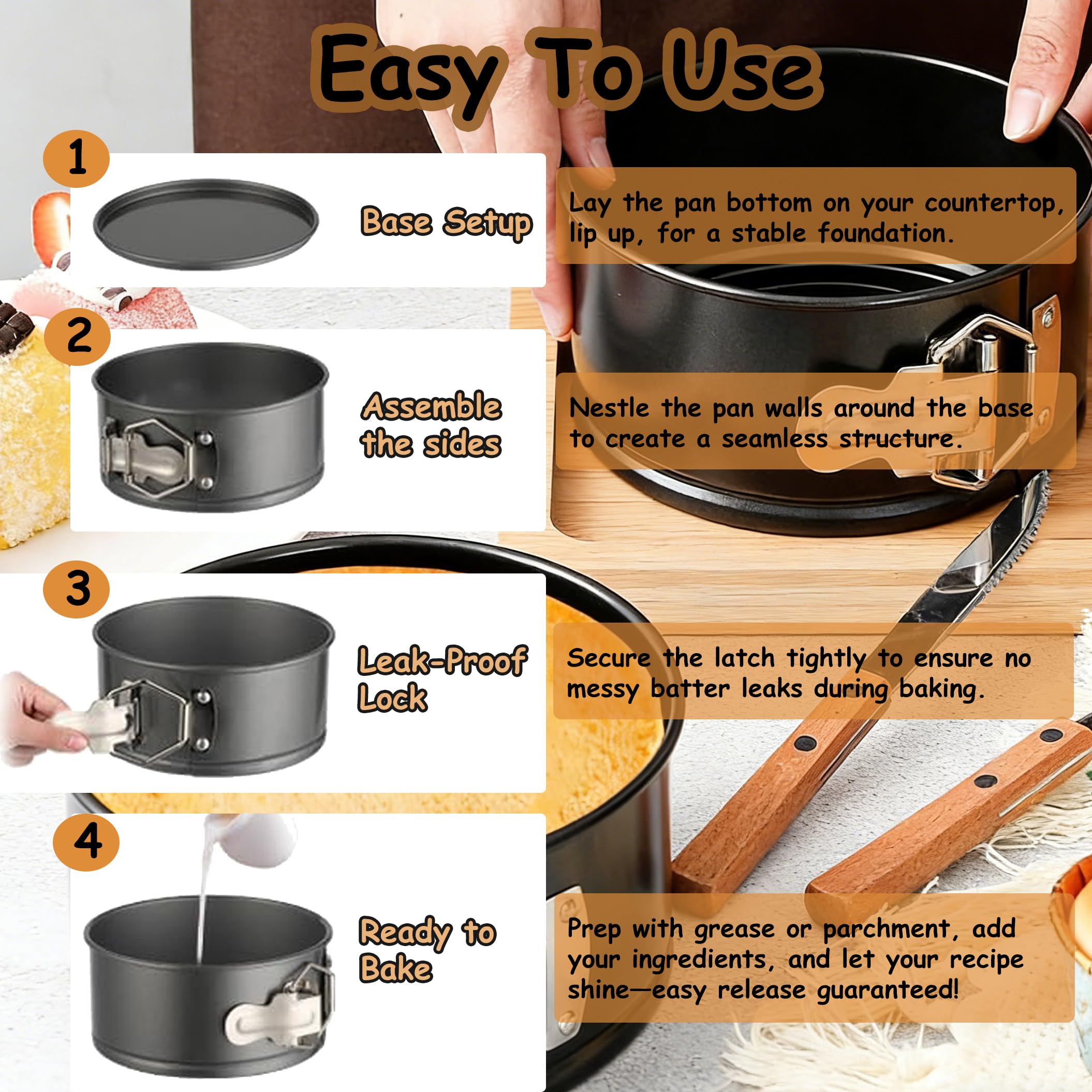 Easy To Use

1

Base Setup

Lay the pan bottom on your countertop, lip up, for a stable foundation.

2

Assemble the sides

Nestle the pan walls around the base to create a seamless structure.

3

Leak-Proof Lock

Secure the latch tightly to ensure no messy batter leaks during baking.

4

Ready to Bake

Prep with grease or parchment, add your ingredients, and let your recipe shine—easy release guaranteed!