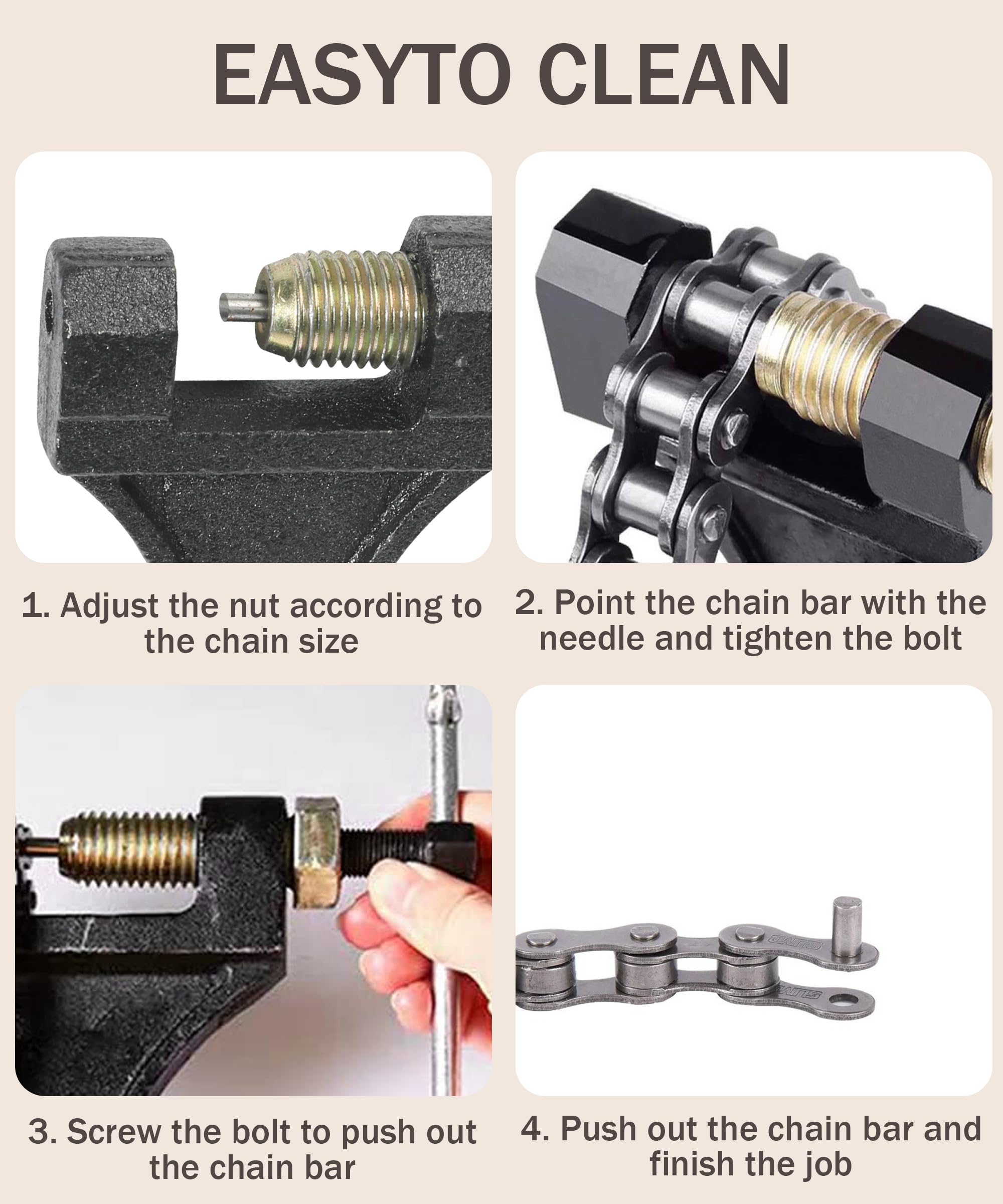 EASYTO CLEAN

1. Adjust the nut according to the chain size

2. Point the chain bar with the needle and tighten the bolt

3. Screw the bolt to push out the chain bar

4. Push out the chain bar and finish the job