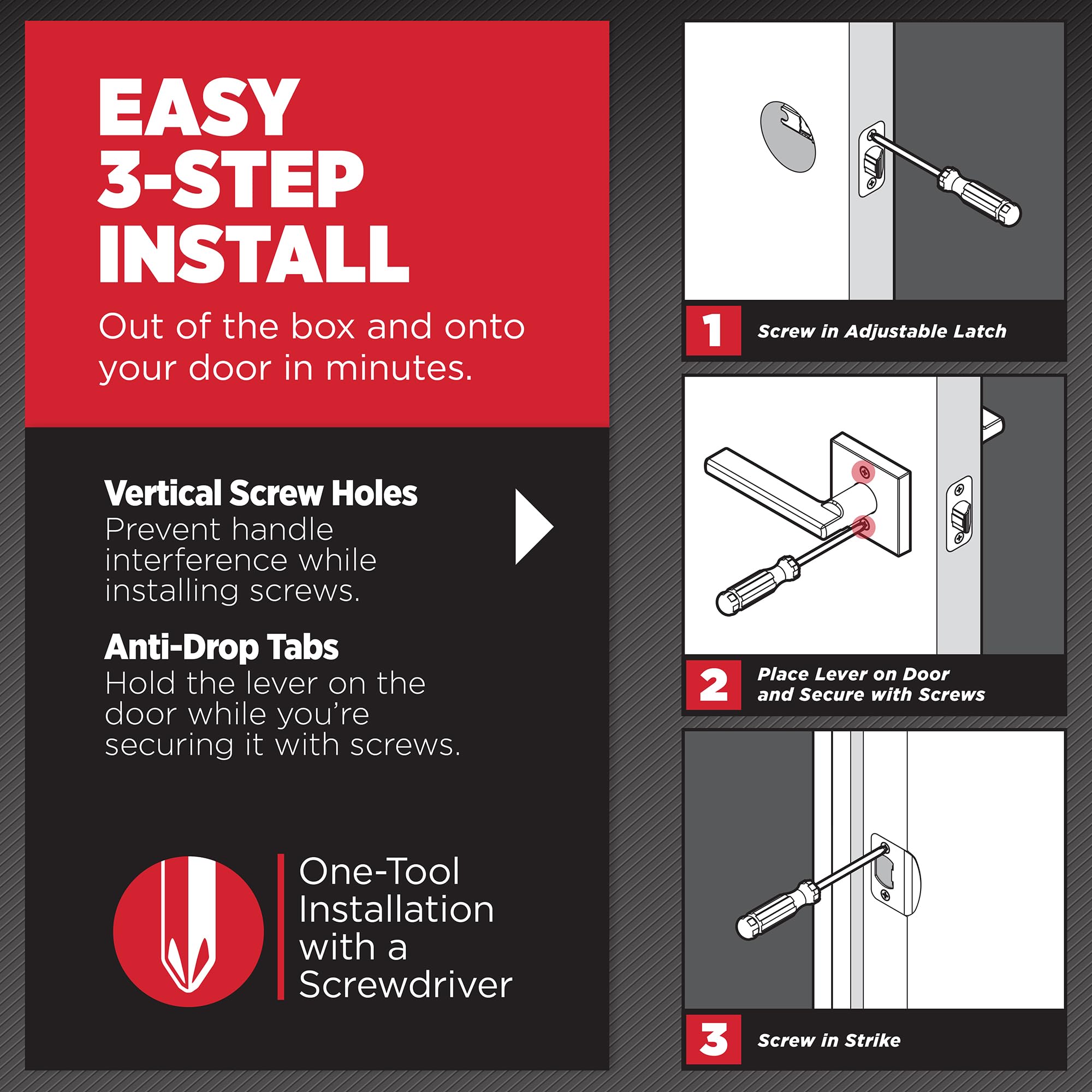 EASY 3-STEP INSTALL

Out of the box and onto your door in minutes.

Vertical Screw Holes
Prevent handle interference while installing screws.

Anti-Drop Tabs
Hold the lever on the door while you're securing it with screws.

One-Tool Installation with a Screwdriver

1 Screw in Adjustable Latch

2 Place Lever on Door and Secure with Screws

3 Screw in Strike