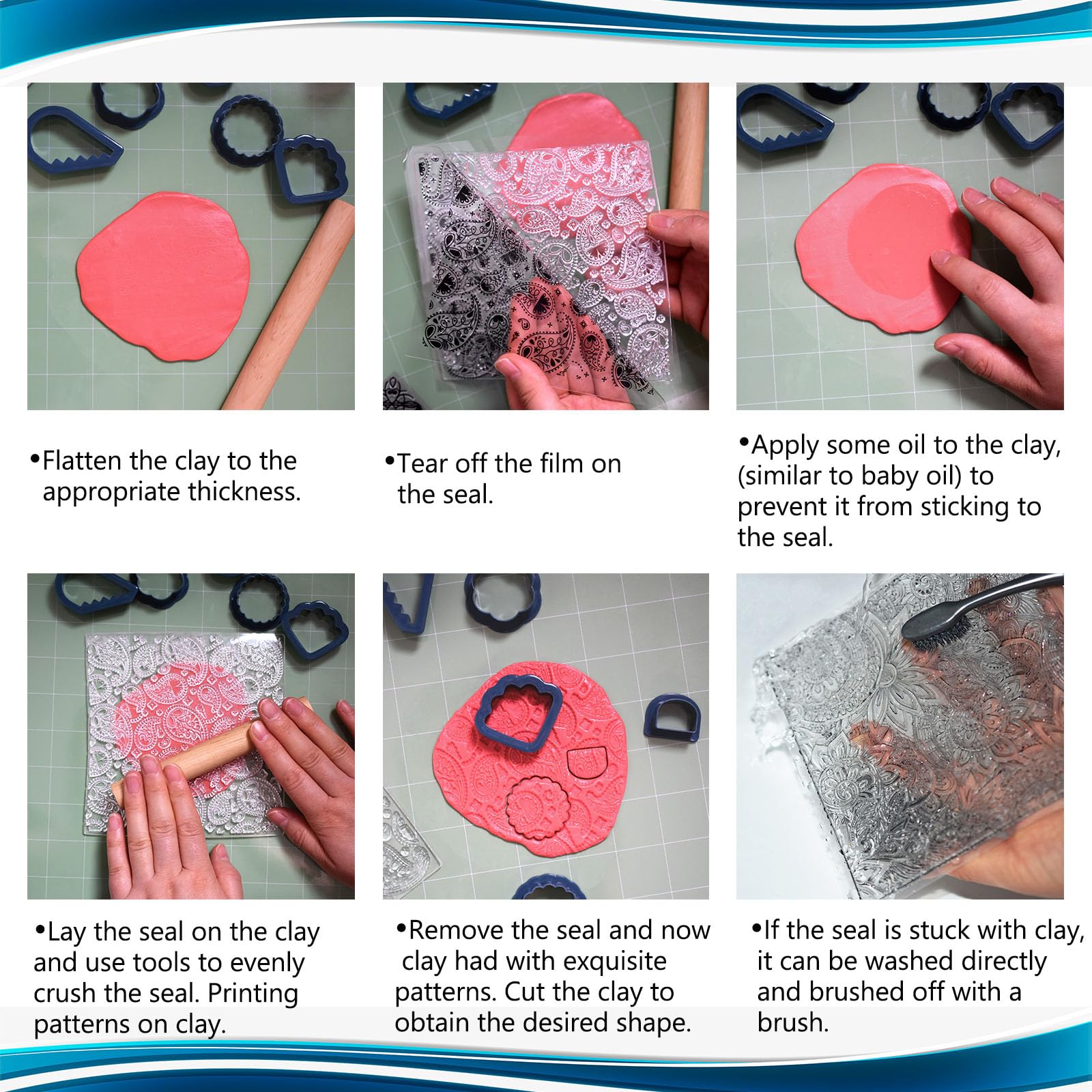 •Flatten the clay to the appropriate thickness.

•Tear off the film on the seal.

•Apply some oil to the clay, (similar to baby oil) to prevent it from sticking to the seal.

•Lay the seal on the clay and use tools to evenly crush the seal. Printing patterns on clay.

•Remove the seal and now clay had with exquisite patterns. Cut the clay to obtain the desired shape.

•If the seal is stuck with clay, it can be washed directly and brushed off with a brush.