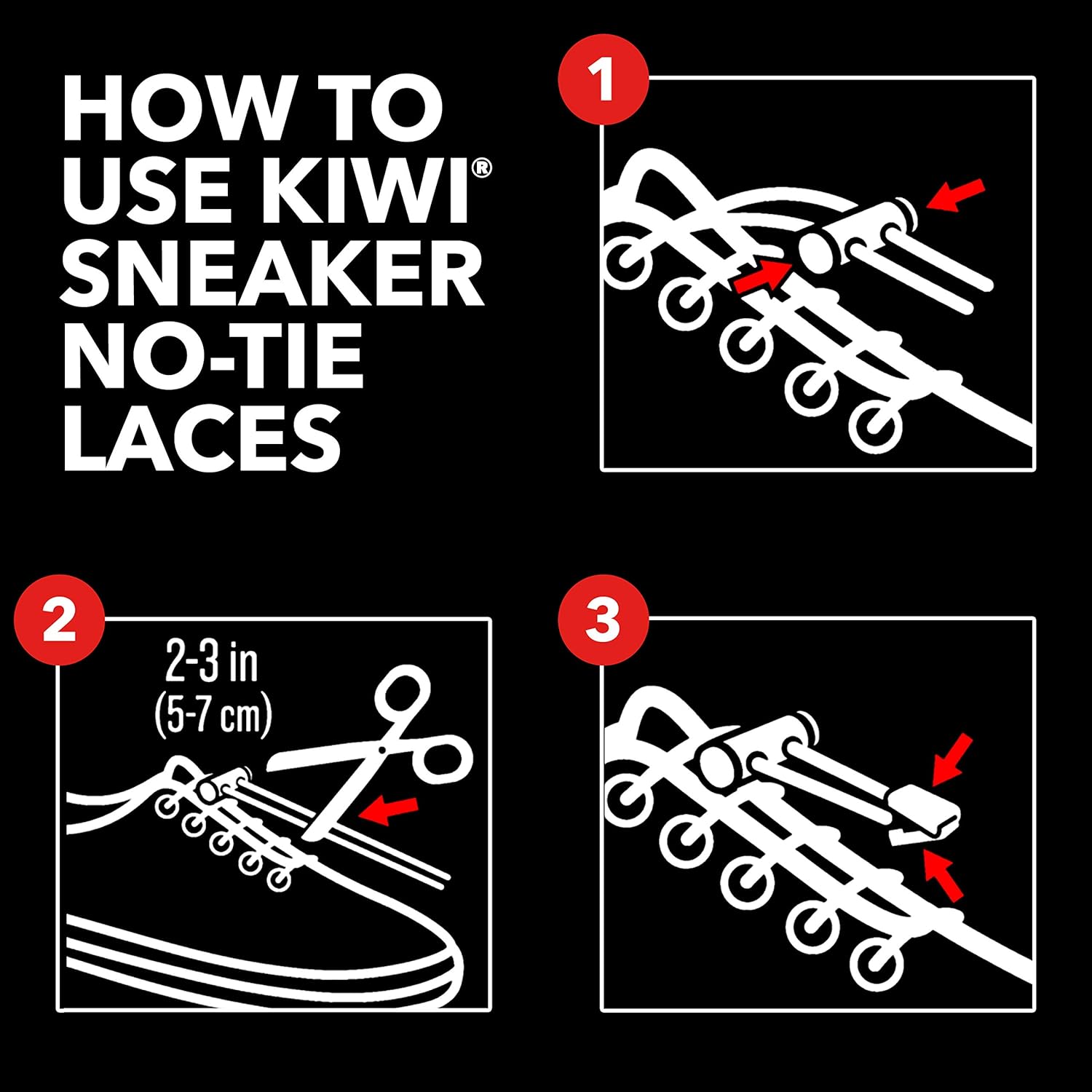 HOW TO USE KIWI® SNEAKER NO-TIE LACES

1

2

2-3 in (5-7 cm)

3