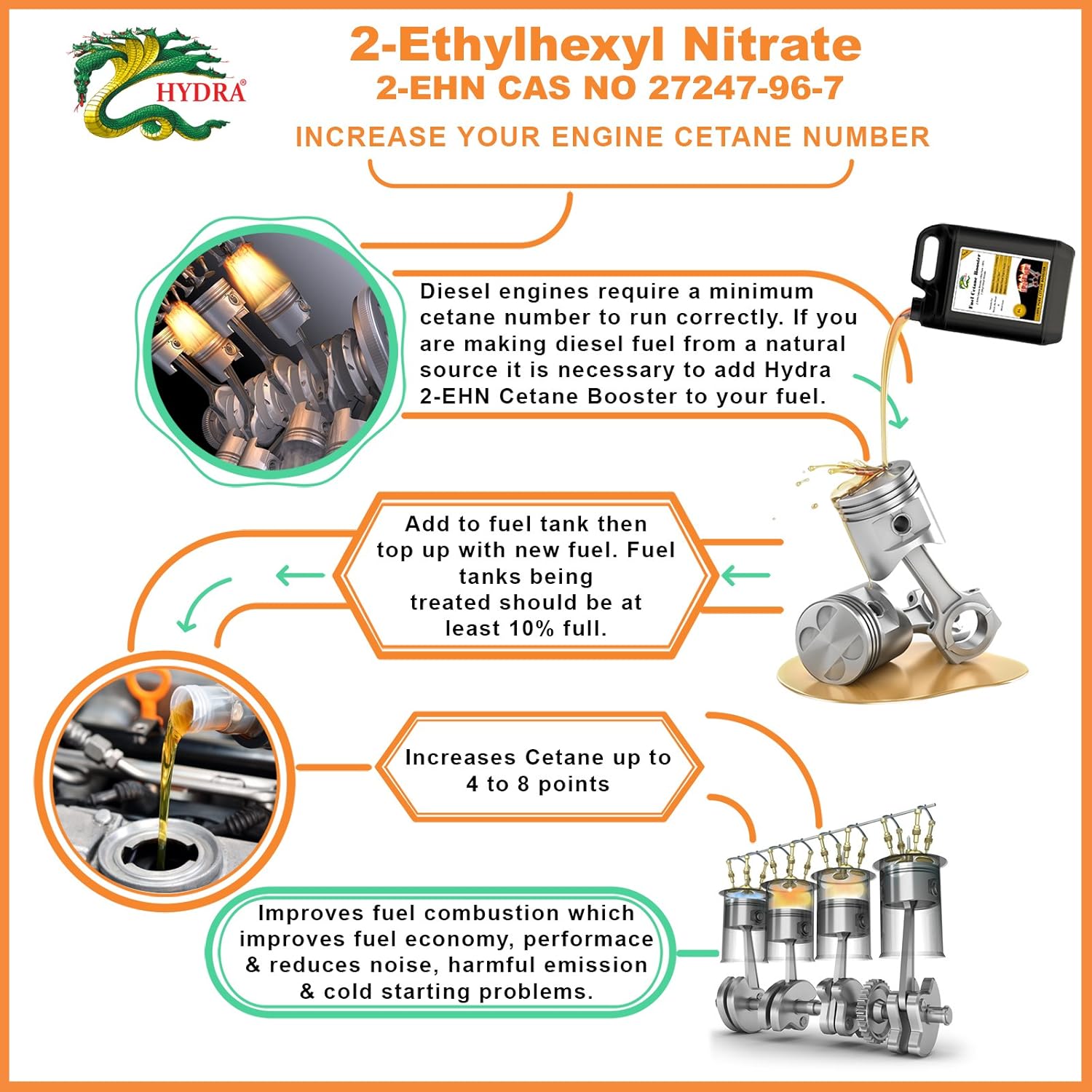 HYDRA®

2-Ethylhexyl Nitrate
2-EHN CAS NO 27247-96-7

INCREASE YOUR ENGINE CETANE NUMBER

Diesel engines require a minimum cetane number to run correctly. If you are making diesel fuel from a natural source it is necessary to add Hydra 2-EHN Cetane Booster to your fuel.

Fuel Cetane Booster

Add to fuel tank then top up with new fuel. Fuel tanks being treated should be at least 10% full.

Increases Cetane up to 4 to 8 points

Improves fuel combustion which improves fuel economy, performace & reduces noise, harmful emission & cold starting problems.