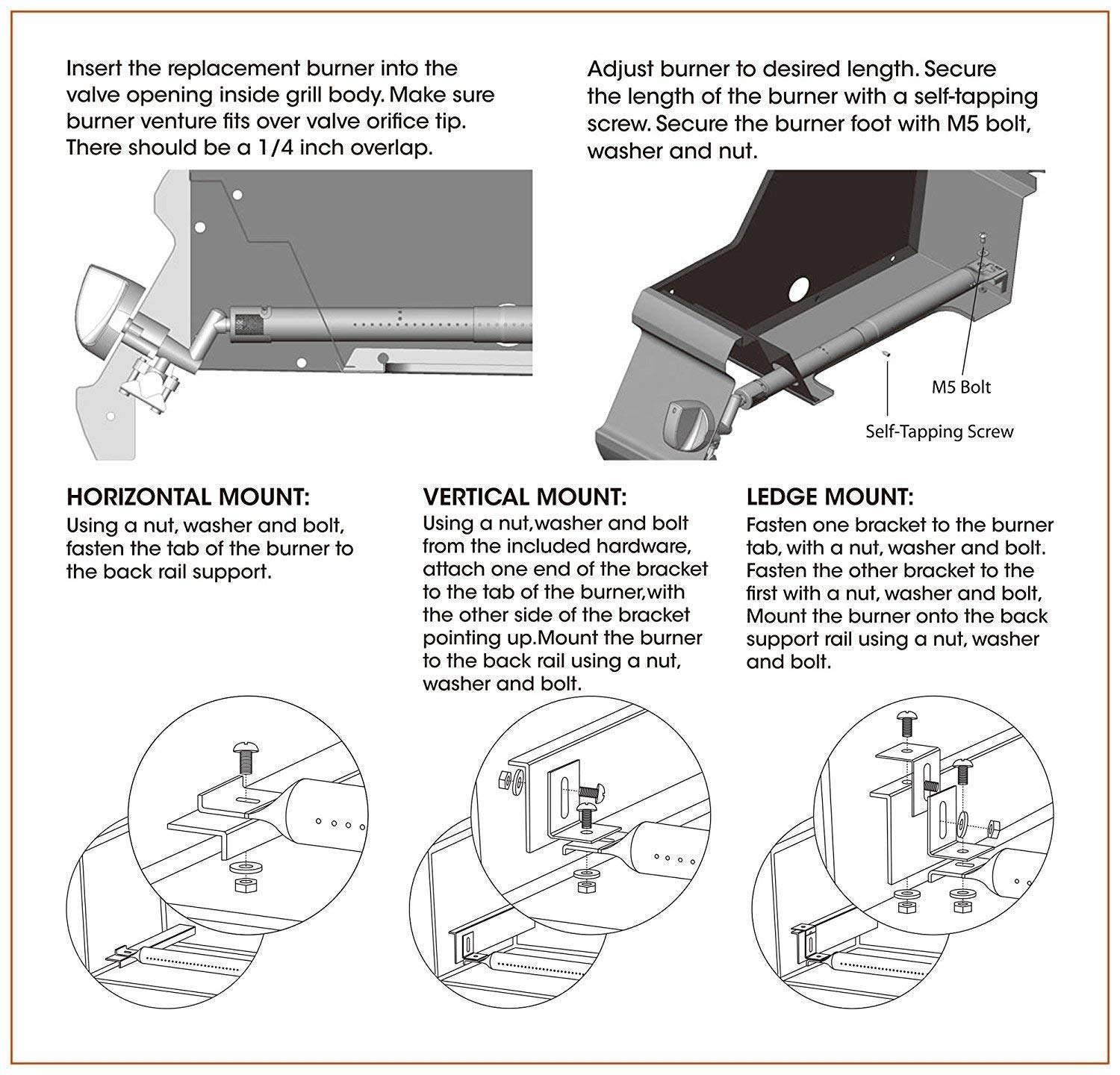 Insert the replacement burner into the valve opening inside grill body. Make sure burner venture fits over valve orifice tip. There should be a 1/4 inch overlap.

Adjust burner to desired length. Secure the length of the burner with a self-tapping screw. Secure the burner foot with M5 bolt, washer and nut.

M5 Bolt

Self-Tapping Screw

HORIZONTAL MOUNT:
Using a nut, washer and bolt, fasten the tab of the burner to the back rail support.

VERTICAL MOUNT:
Using a nut,washer and bolt from the included hardware, attach one end of the bracket to the tab of the burner,with the other side of the bracket pointing up.Mount the burner to the back rail using a nut, washer and bolt.

LEDGE MOUNT:
Fasten one bracket to the burner tab, with a nut, washer and bolt. Fasten the other bracket to the first with a nut, washer and bolt, Mount the burner onto the back support rail using a nut, washer and bolt.