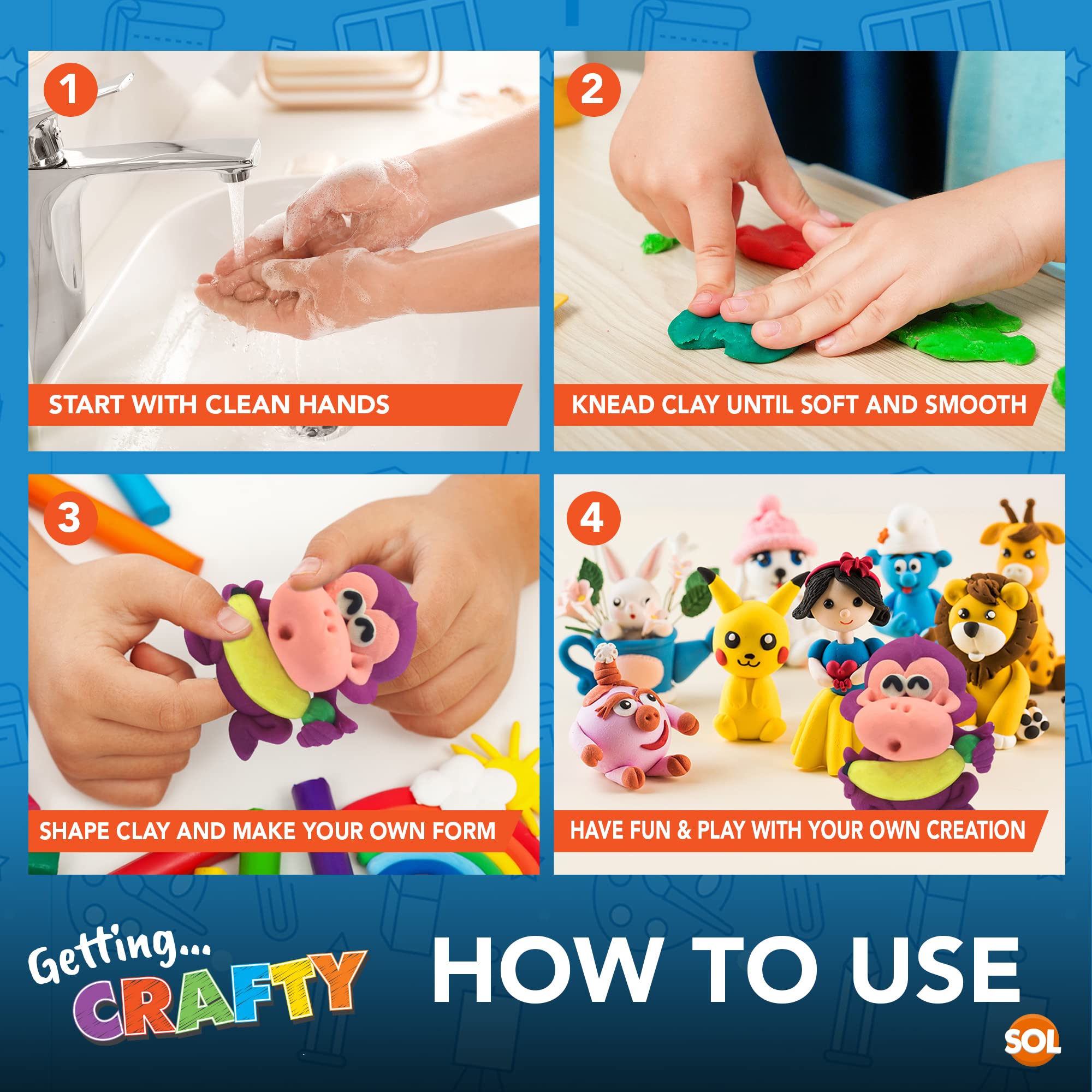 1
START WITH CLEAN HANDS

2
KNEAD CLAY UNTIL SOFT AND SMOOTH

3
SHAPE CLAY AND MAKE YOUR OWN FORM

4
HAVE FUN & PLAY WITH YOUR OWN CREATION

Getting... CRAFTY

HOW TO USE

SOL