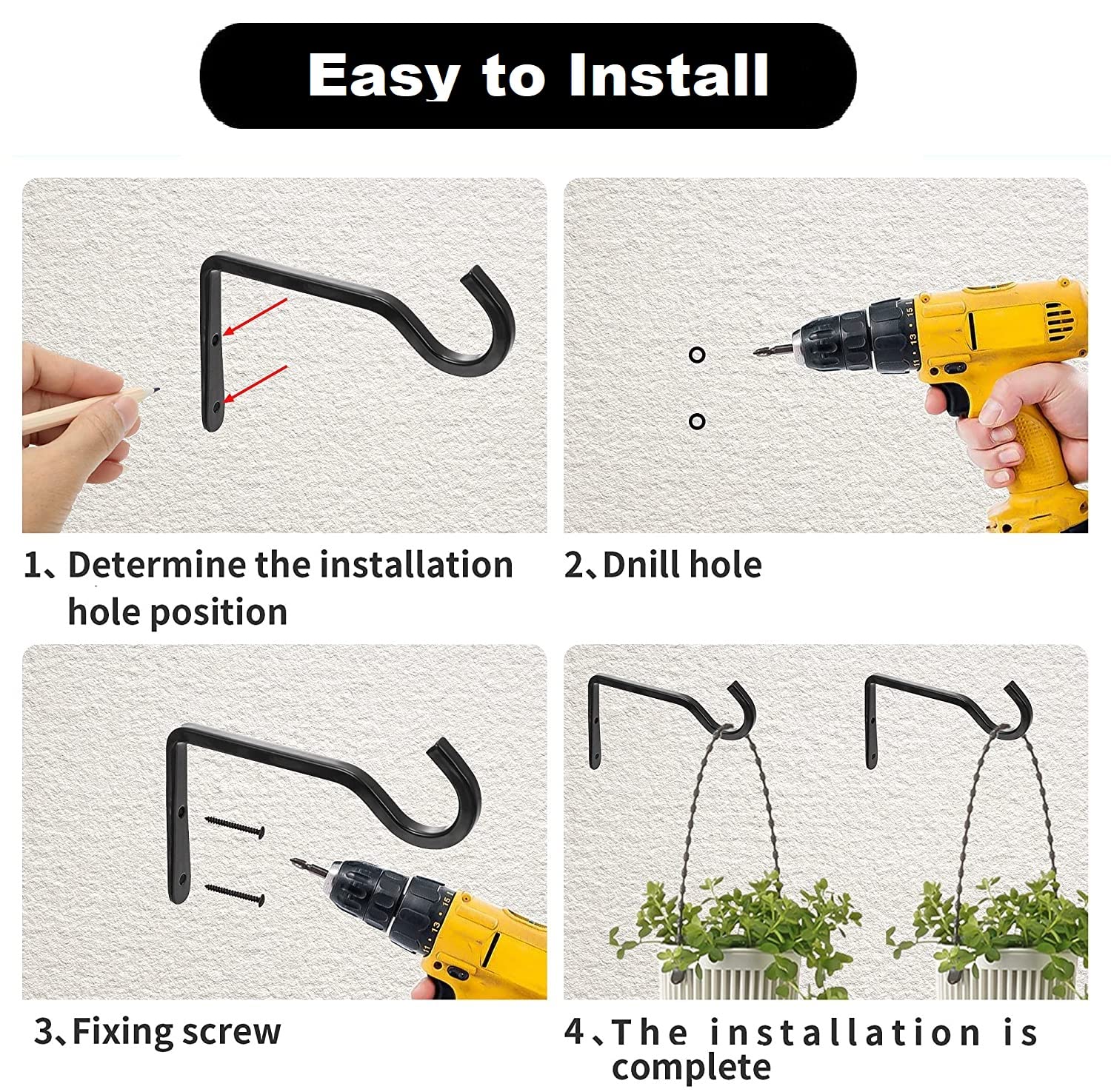 Easy to Install

1、Determine the installation hole position

2、Dnill hole

3、Fixing screw

4、The installation is complete