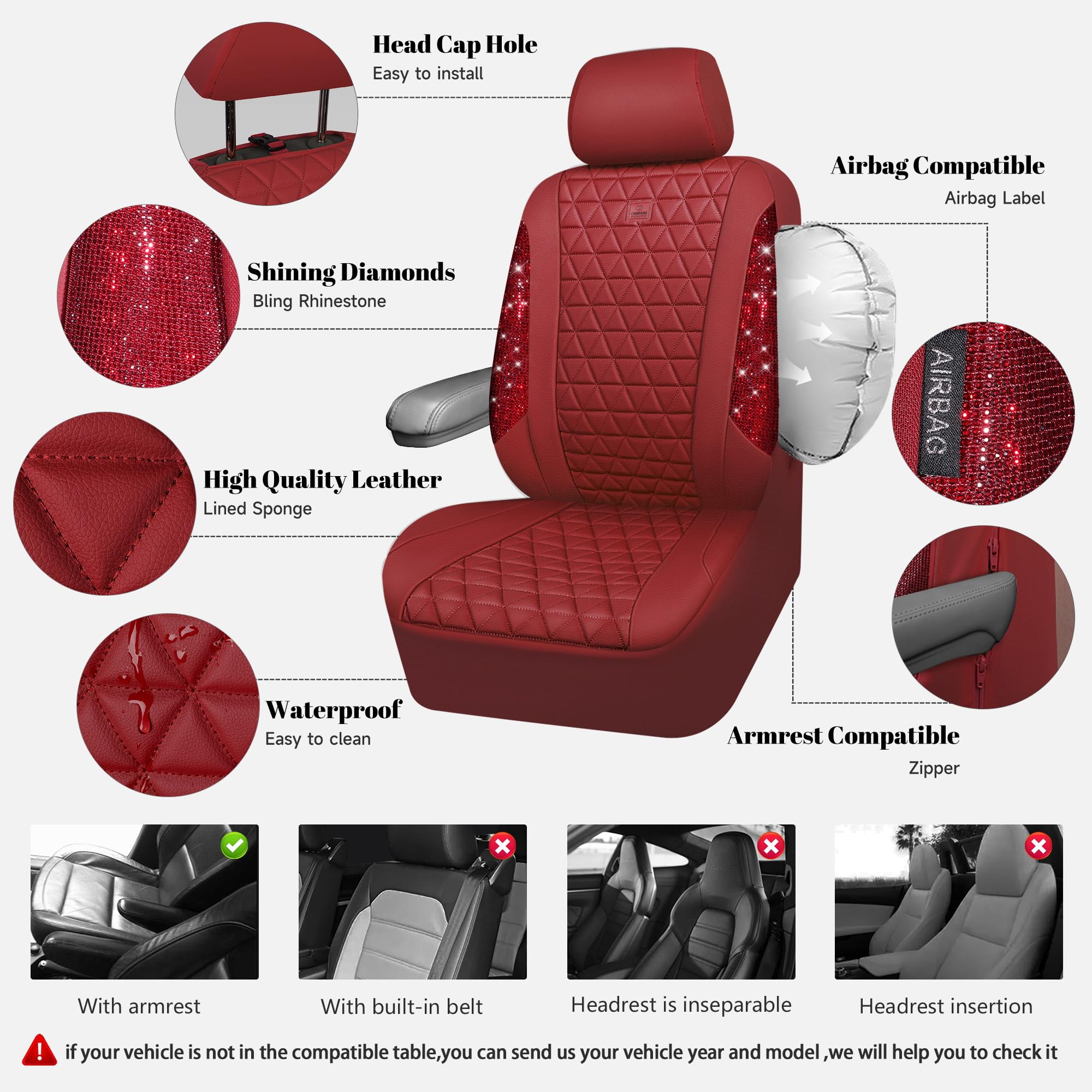 Head Cap Hole
Easy to install

Shining Diamonds
Bling Rhinestone

High Quality Leather
Lined Sponge

Waterproof
Easy to clean

Airbag Compatible
Airbag Label

AIRBAG

Armrest Compatible
Zipper

With armrest

With built-in belt

Headrest is inseparable

Headrest insertion

if your vehicle is not in the compatible table,you can send us your vehicle year and model ,we will help you to check it