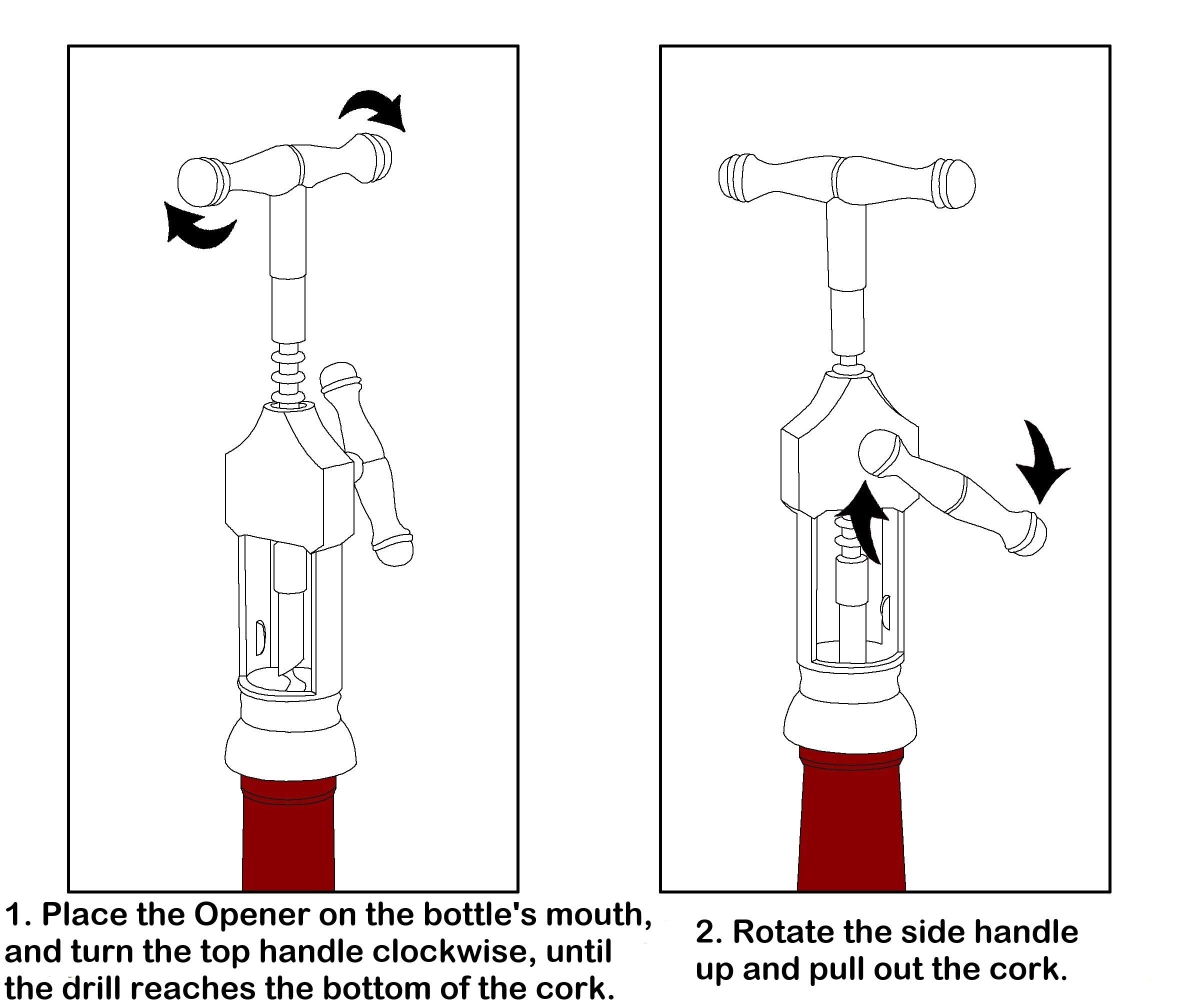 1. Place the Opener on the bottle's mouth, and turn the top handle clockwise, until the drill reaches the bottom of the cork.

2. Rotate the side handle up and pull out the cork.