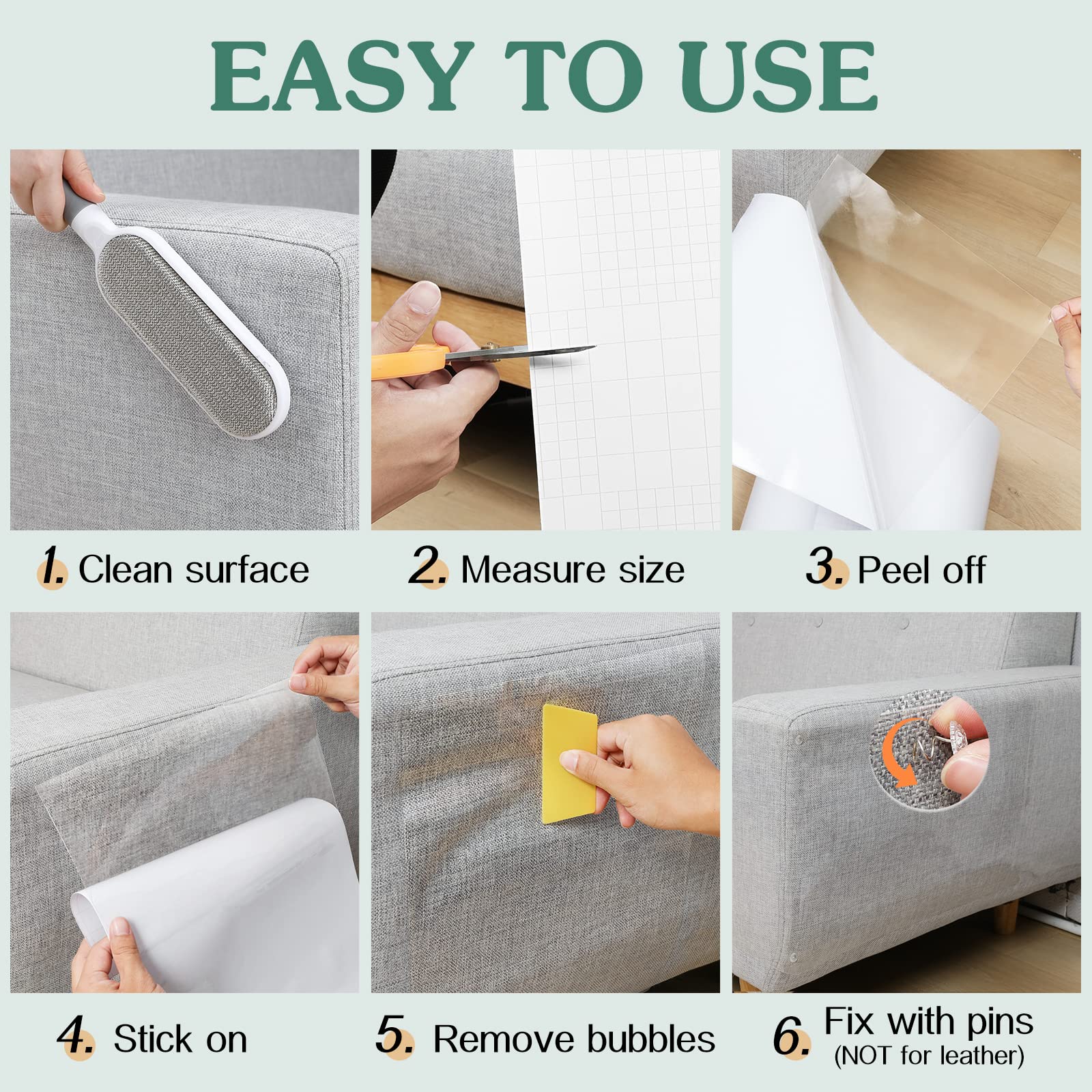 EASY TO USE

1. Clean surface

2. Measure size

3. Peel off

4. Stick on

5. Remove bubbles

6. Fix with pins (NOT for leather)