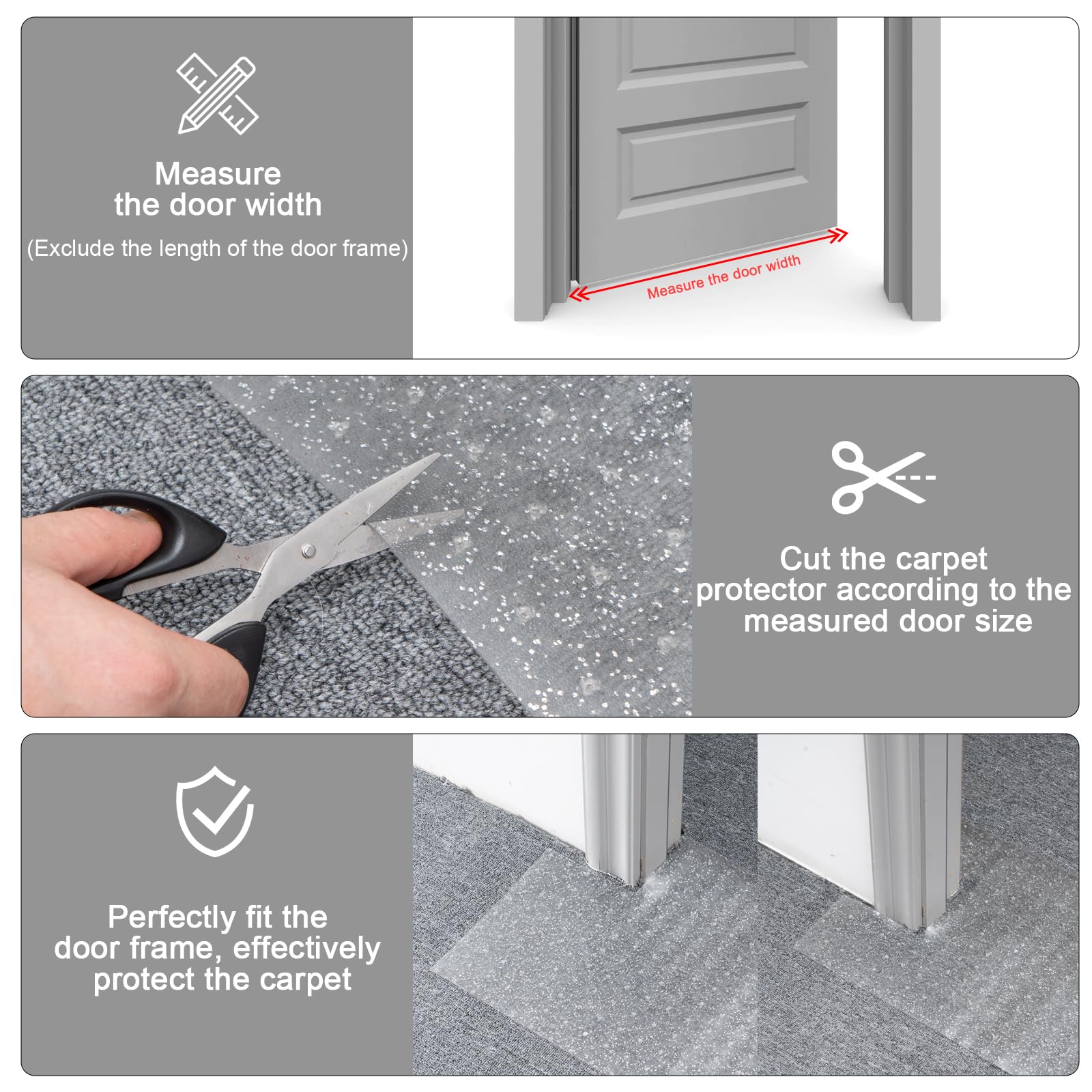 Measure the door width

(Exclude the length of the door frame)

Measure the door width

Cut the carpet protector according to the measured door size

Perfectly fit the door frame, effectively protect the carpet