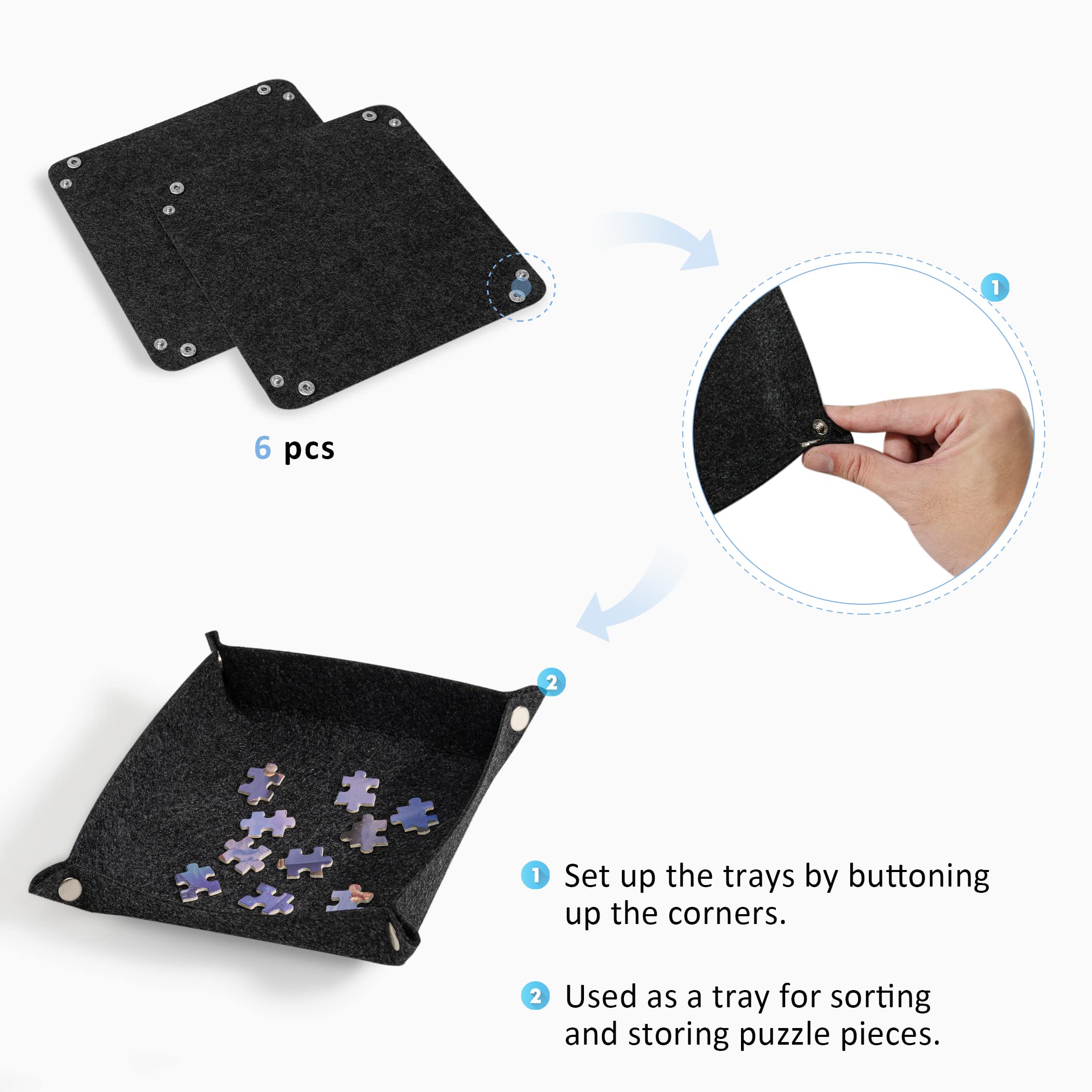 6 pcs

1

2

1 Set up the trays by buttoning up the corners.

2 Used as a tray for sorting and storing puzzle pieces.