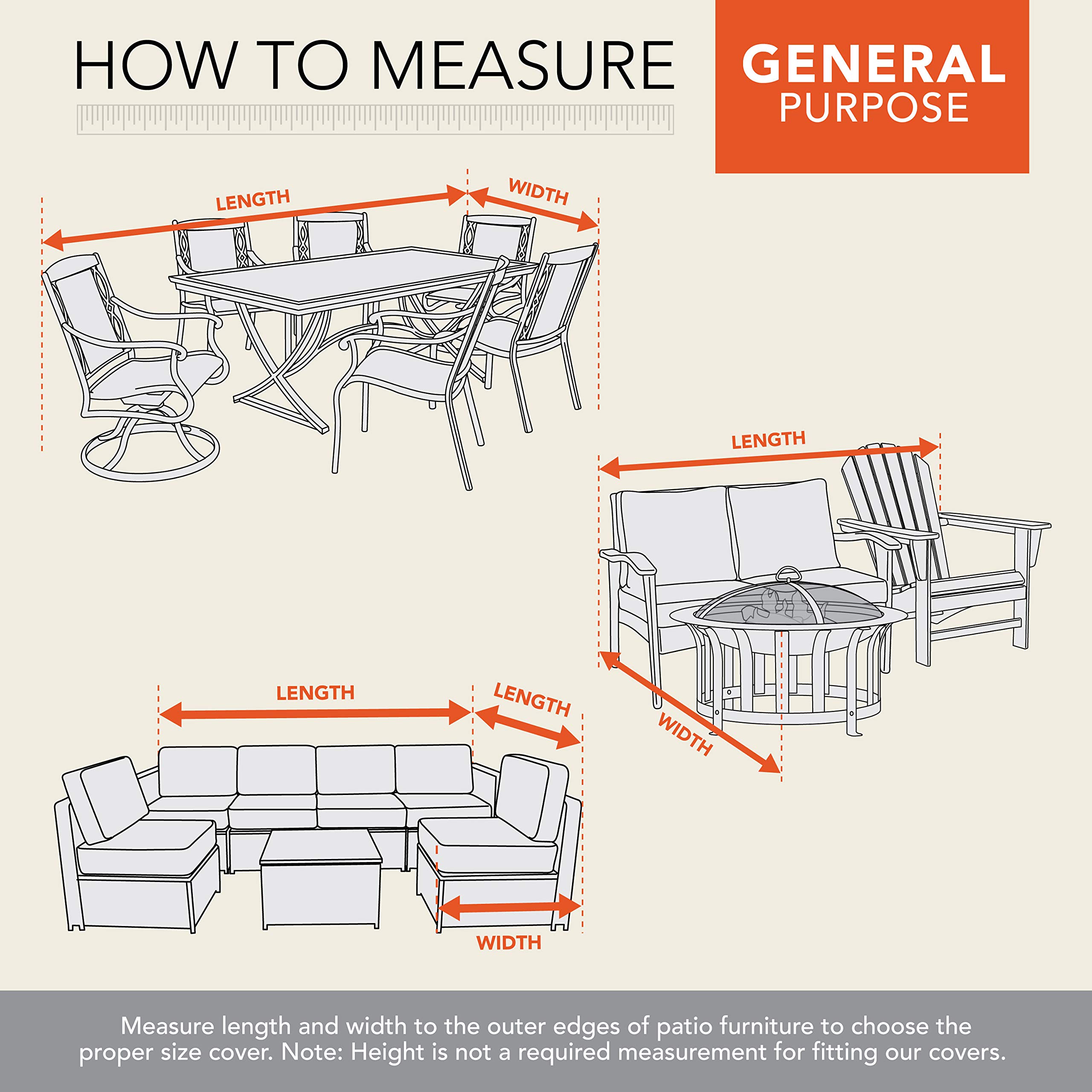 HOW TO MEASURE

GENERAL
PURPOSE

LENGTH

WIDTH

LENGTH

WIDTH

LENGTH

LENGTH

WIDTH

Measure length and width to the outer edges of patio furniture to choose the proper size cover. Note: Height is not a required measurement for fitting our covers.