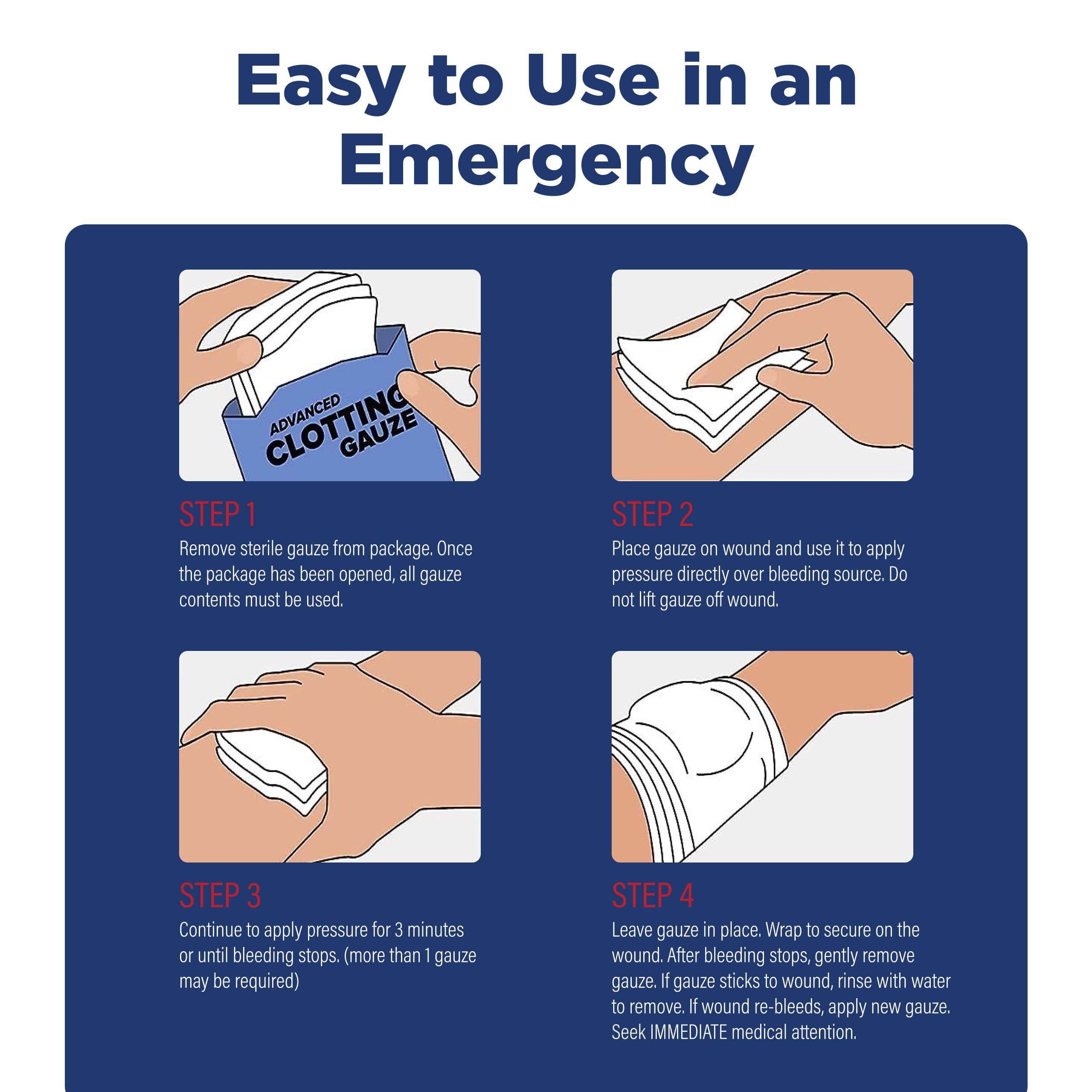 Easy to Use in an Emergency

ADVANCED CLOTTING GAUZE

STEP 1
Remove sterile gauze from package. Once the package has been opened, all gauze contents must be used.

STEP 2
Place gauze on wound and use it to apply pressure directly over bleeding source. Do not lift gauze off wound.

STEP 3
Continue to apply pressure for 3 minutes or until bleeding stops. (more than 1 gauze may be required)

STEP 4
Leave gauze in place. Wrap to secure on the wound. After bleeding stops, gently remove gauze. If gauze sticks to wound, rinse with water to remove. If wound re-bleeds, apply new gauze. Seek IMMEDIATE medical attention.