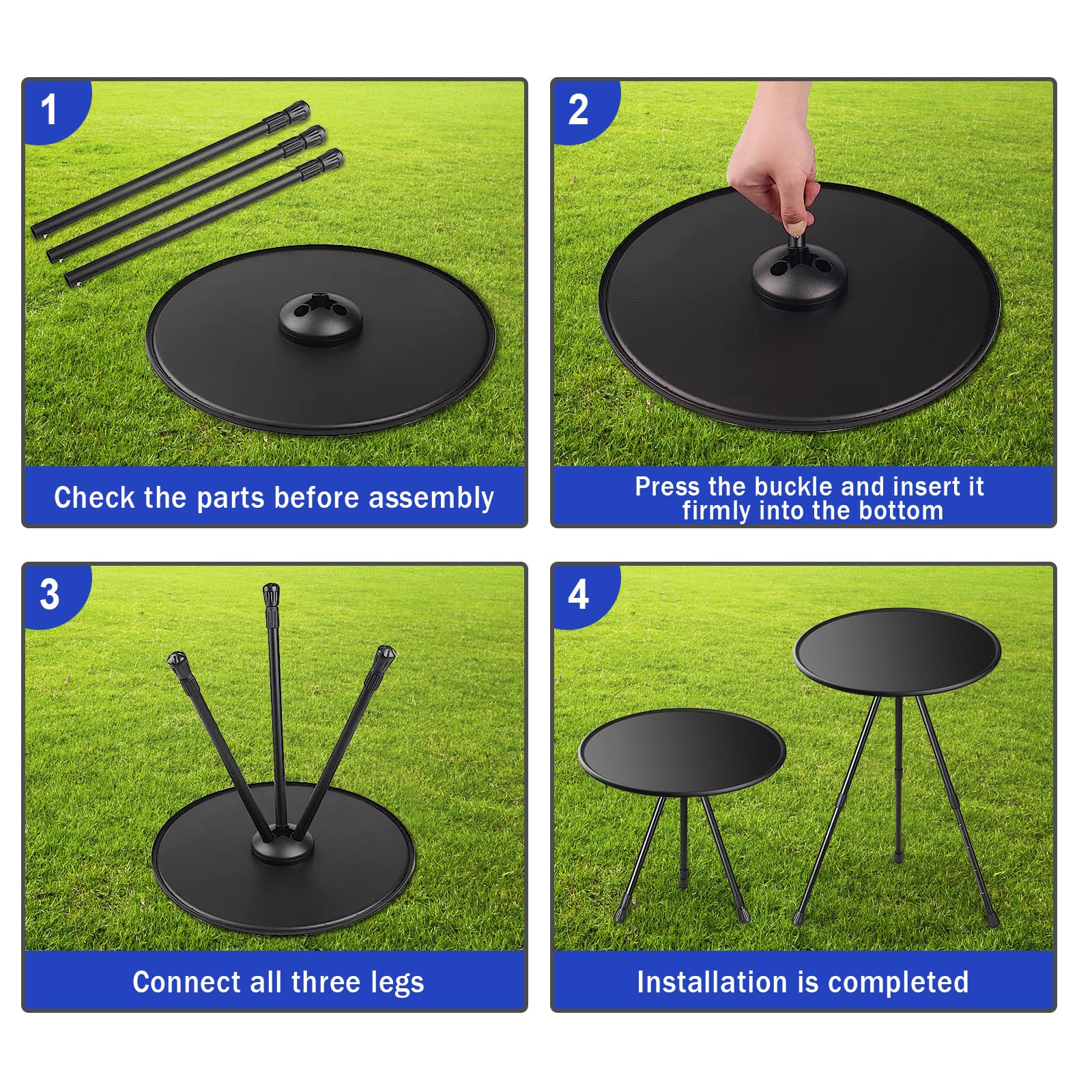 1

Check the parts before assembly

2

Press the buckle and insert it firmly into the bottom

3

Connect all three legs

4

Installation is completed