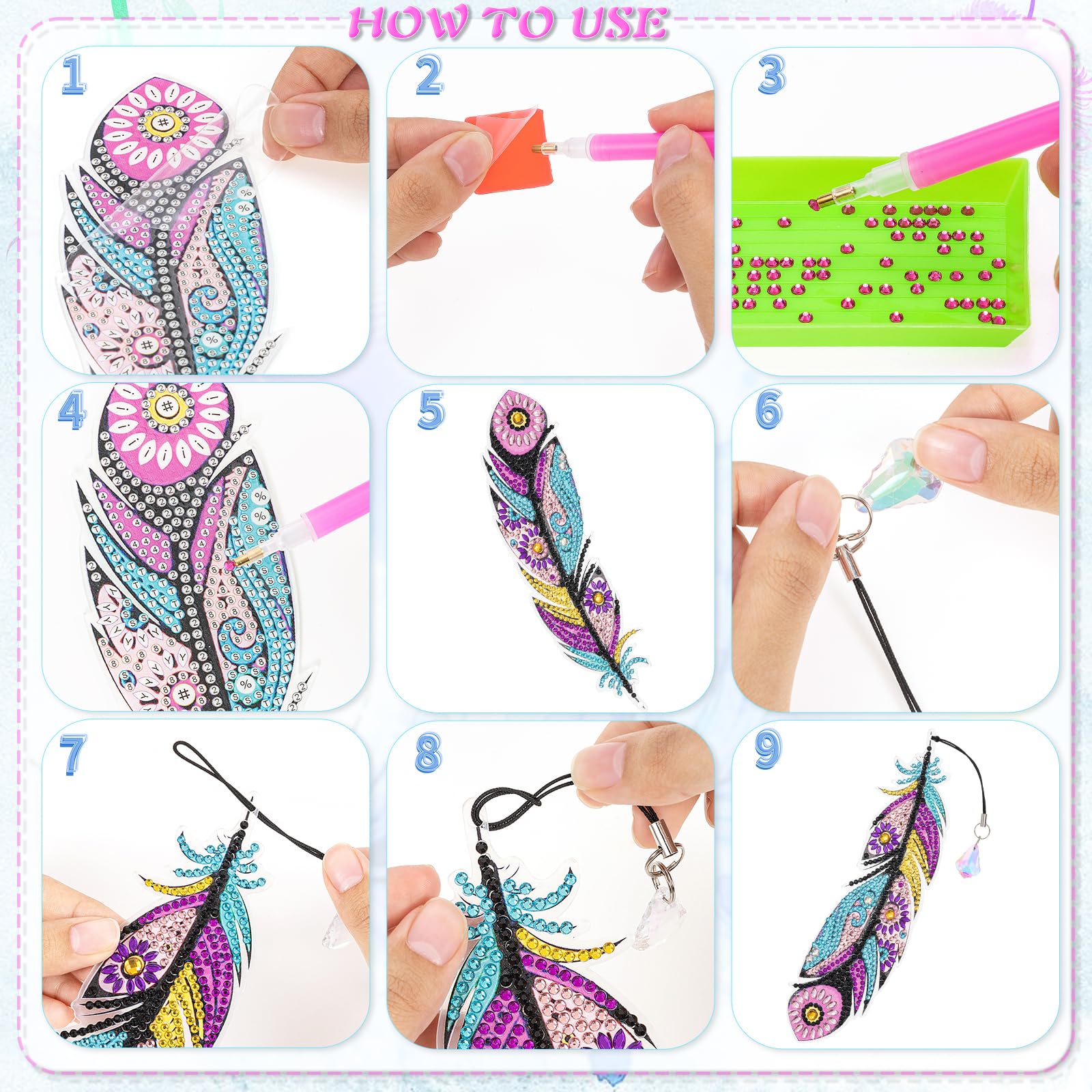 HOW TO USE

1

2

3

4

5

6

7

8

9