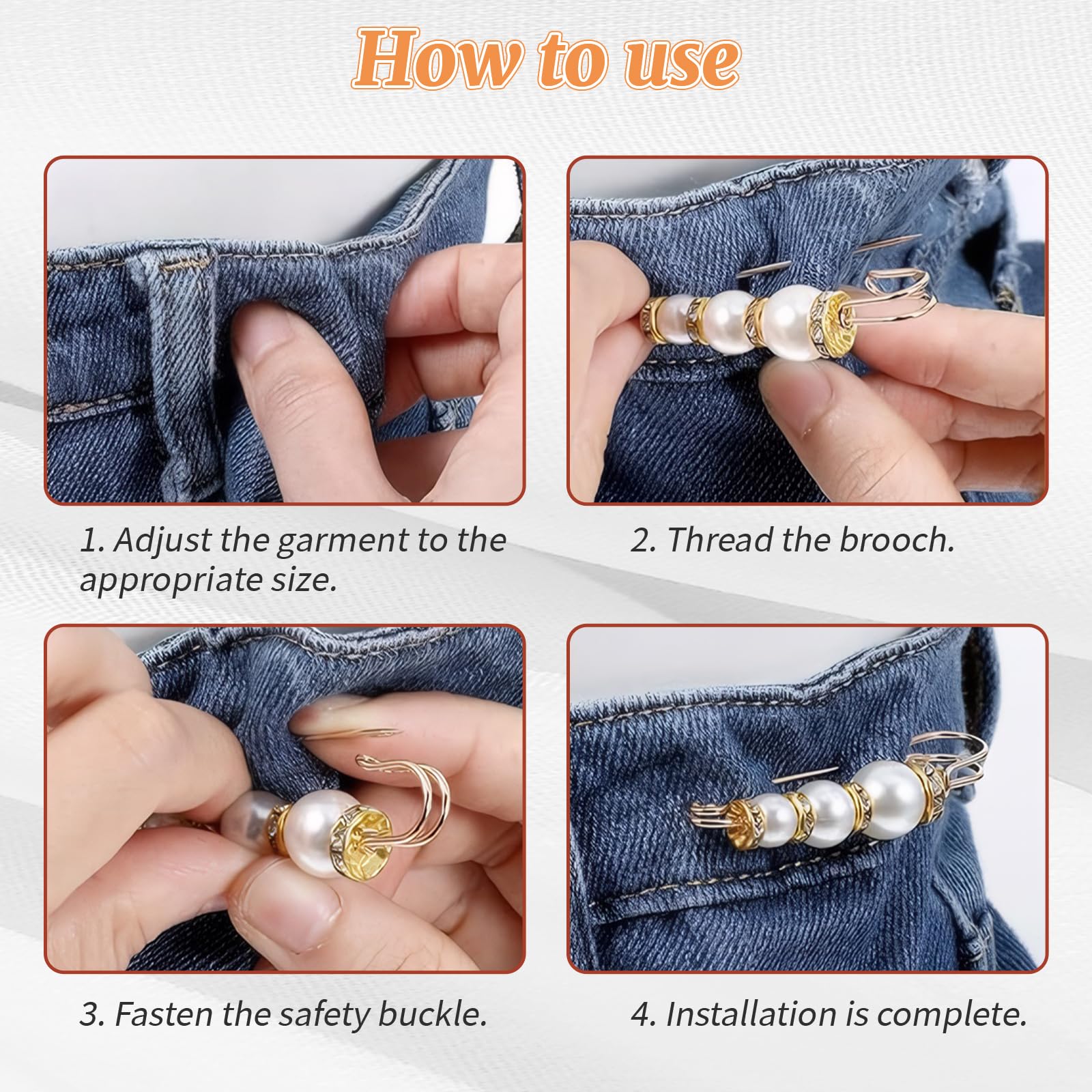 How to use

1. Adjust the garment to the appropriate size.

2. Thread the brooch.

3. Fasten the safety buckle.

4. Installation is complete.