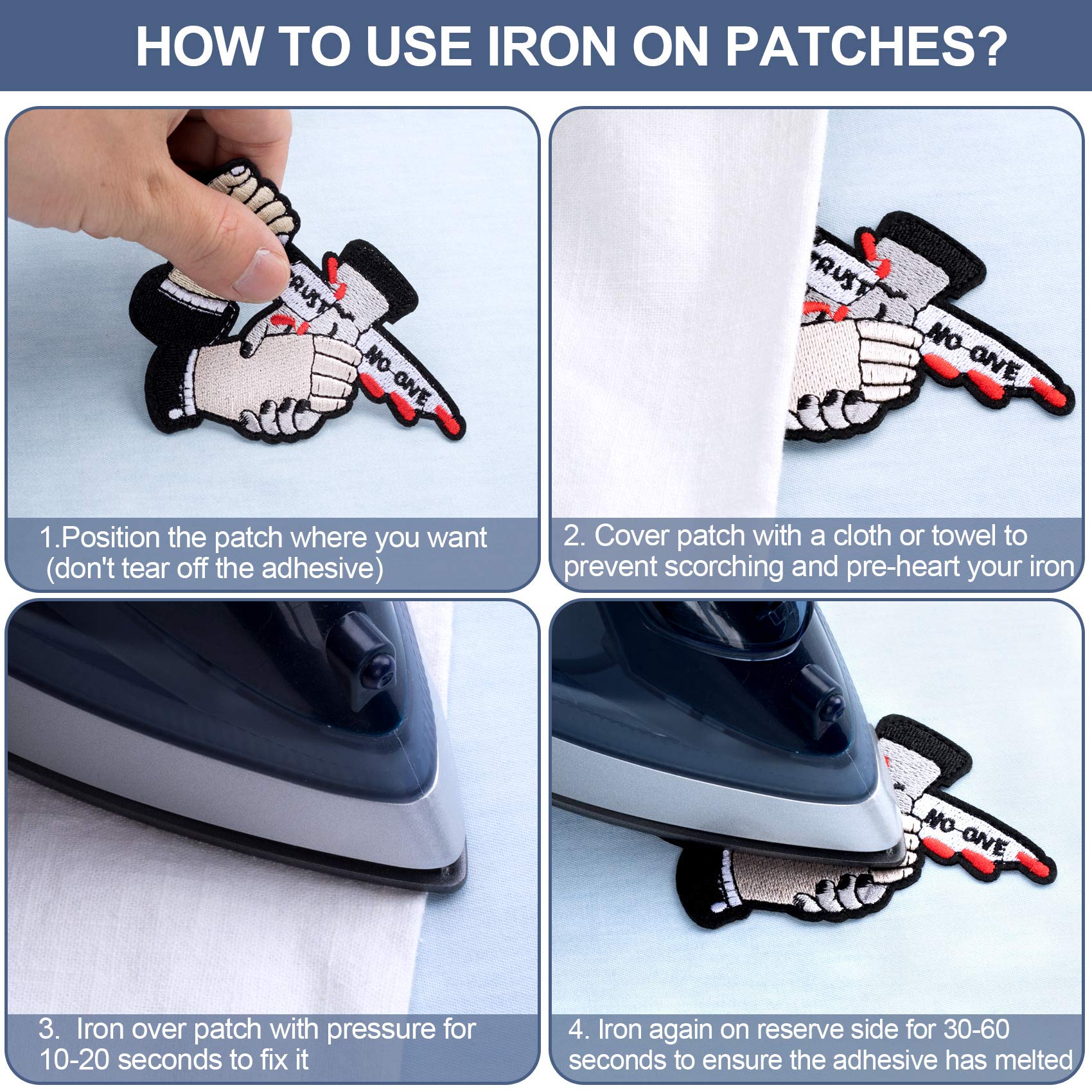 HOW TO USE IRON ON PATCHES?

TRUST NO ONE

1.Position the patch where you want (don't tear off the adhesive)

TRUST NO ONE

2. Cover patch with a cloth or towel to prevent scorching and pre-heart your iron

3. Iron over patch with pressure for 10-20 seconds to fix it

NO ONE

4. Iron again on reserve side for 30-60 seconds to ensure the adhesive has melted