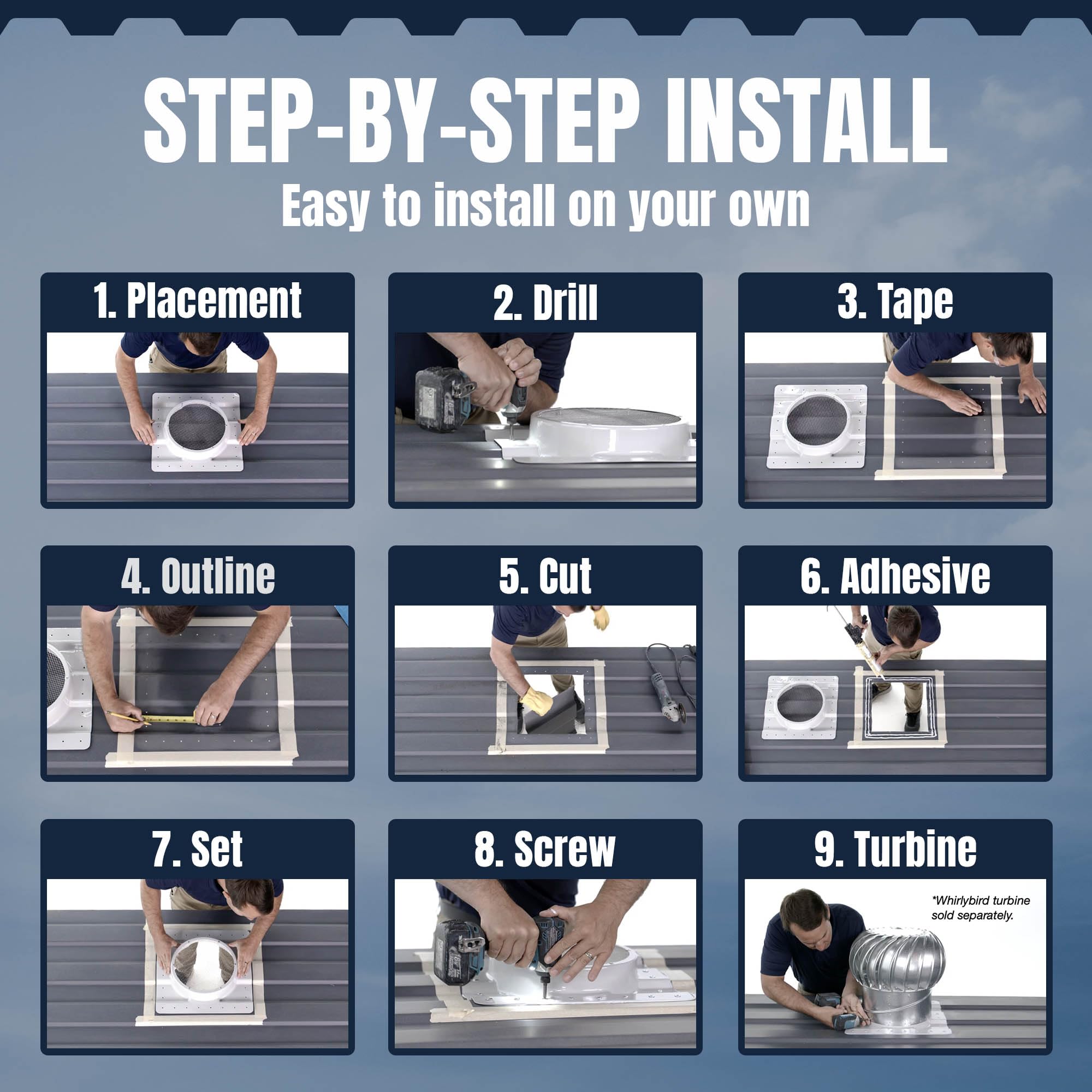 STEP-BY-STEP INSTALL

Easy to install on your own

1. Placement

2. Drill

3. Tape

4. Outline

5. Cut

6. Adhesive

7. Set

8. Screw

9. Turbine

*Whirlybird turbine sold separately.