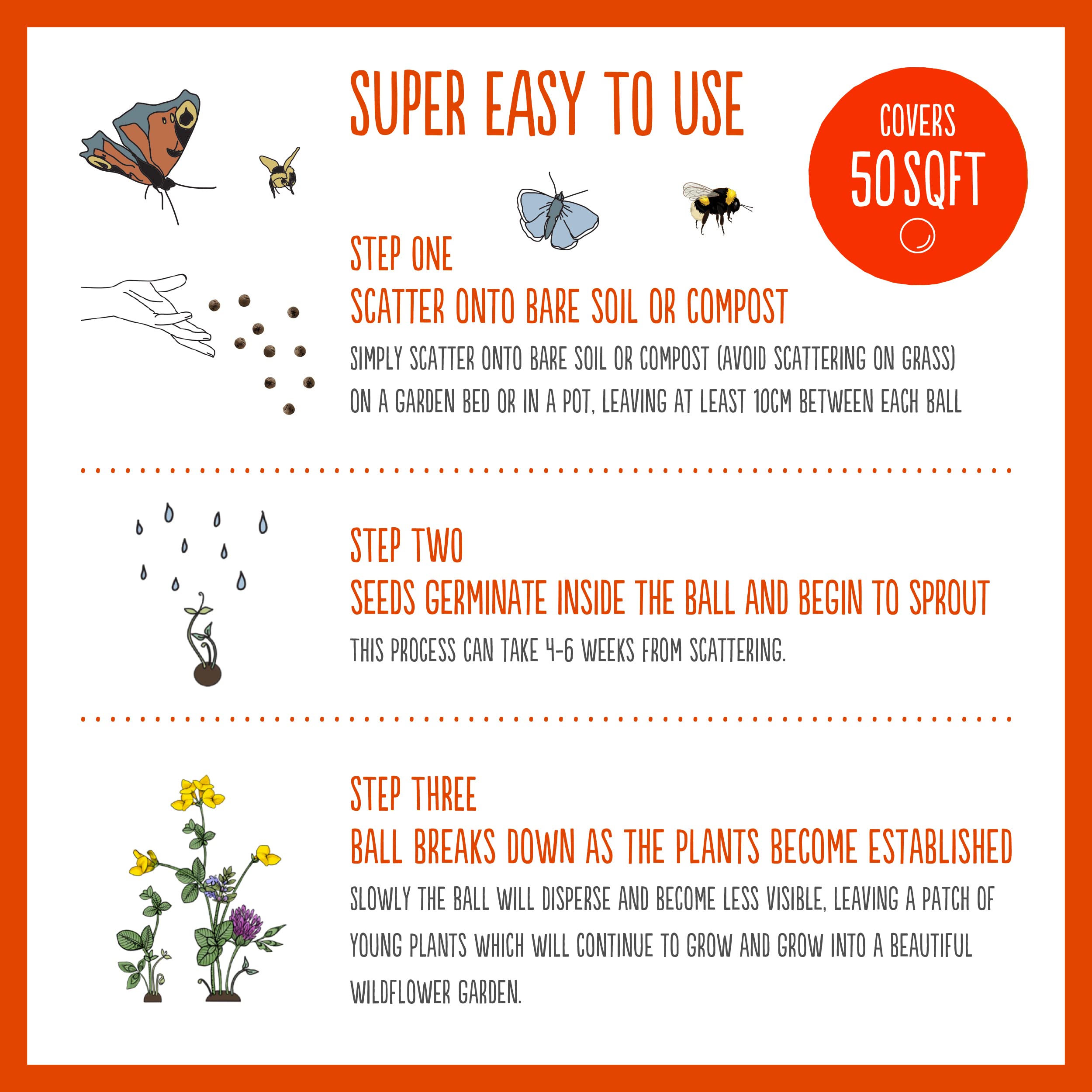 SUPER EASY TO USE

COVERS 50 SQFT

STEP ONE
SCATTER ONTO BARE SOIL OR COMPOST

SIMPLY SCATTER ONTO BARE SOIL OR COMPOST (AVOID SCATTERING ON GRASS) ON A GARDEN BED OR IN A POT, LEAVING AT LEAST 10CM BETWEEN EACH BALL

STEP TWO
SEEDS GERMINATE INSIDE THE BALL AND BEGIN TO SPROUT

THIS PROCESS CAN TAKE 4-6 WEEKS FROM SCATTERING.

STEP THREE
BALL BREAKS DOWN AS THE PLANTS BECOME ESTABLISHED

SLOWLY THE BALL WILL DISPERSE AND BECOME LESS VISIBLE, LEAVING A PATCH OF YOUNG PLANTS WHICH WILL CONTINUE TO GROW AND GROW INTO A BEAUTIFUL WILDFLOWER GARDEN.