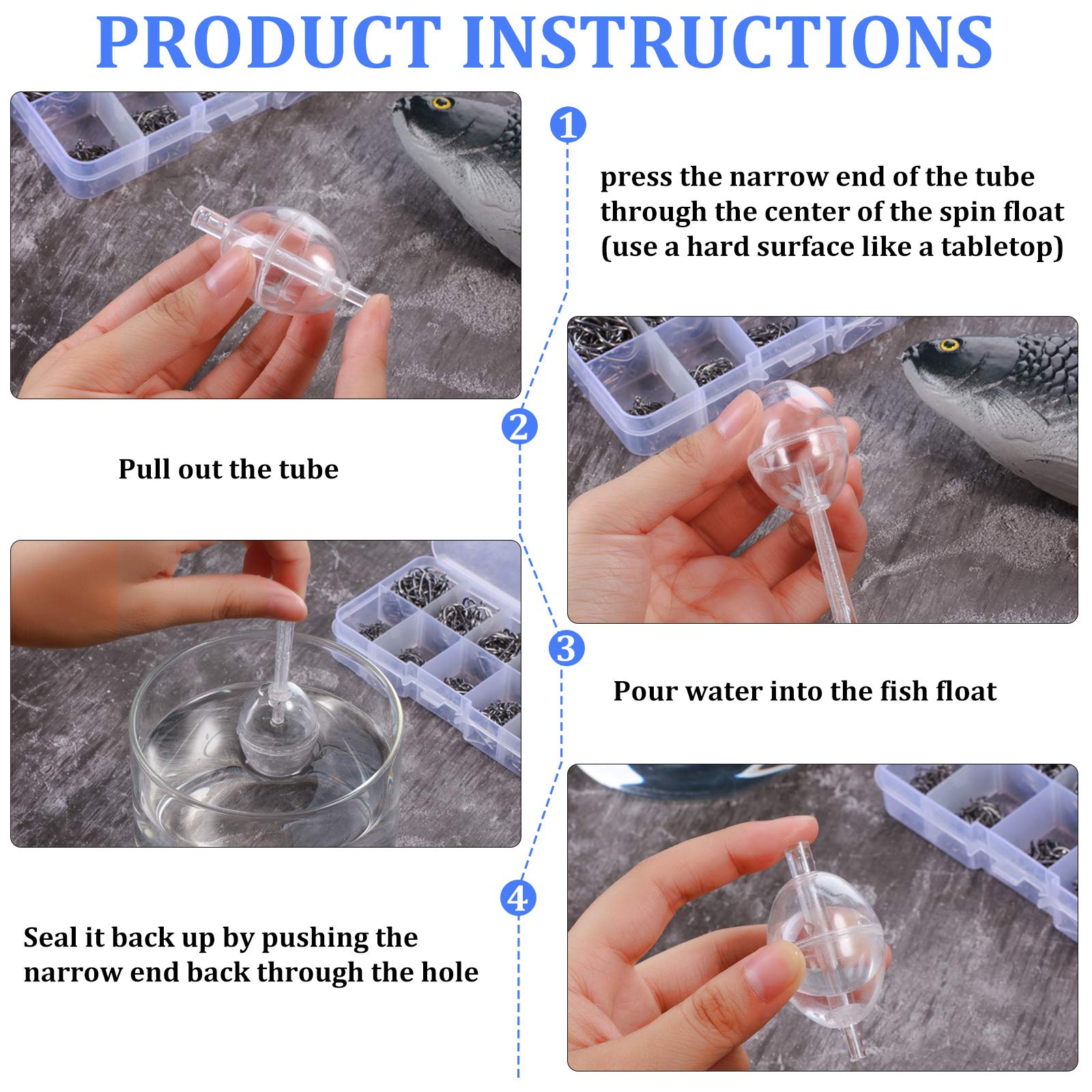 PRODUCT INSTRUCTIONS

1

press the narrow end of the tube through the center of the spin float (use a hard surface like a tabletop)

2

Pull out the tube

3

Pour water into the fish float

4

Seal it back up by pushing the narrow end back through the hole