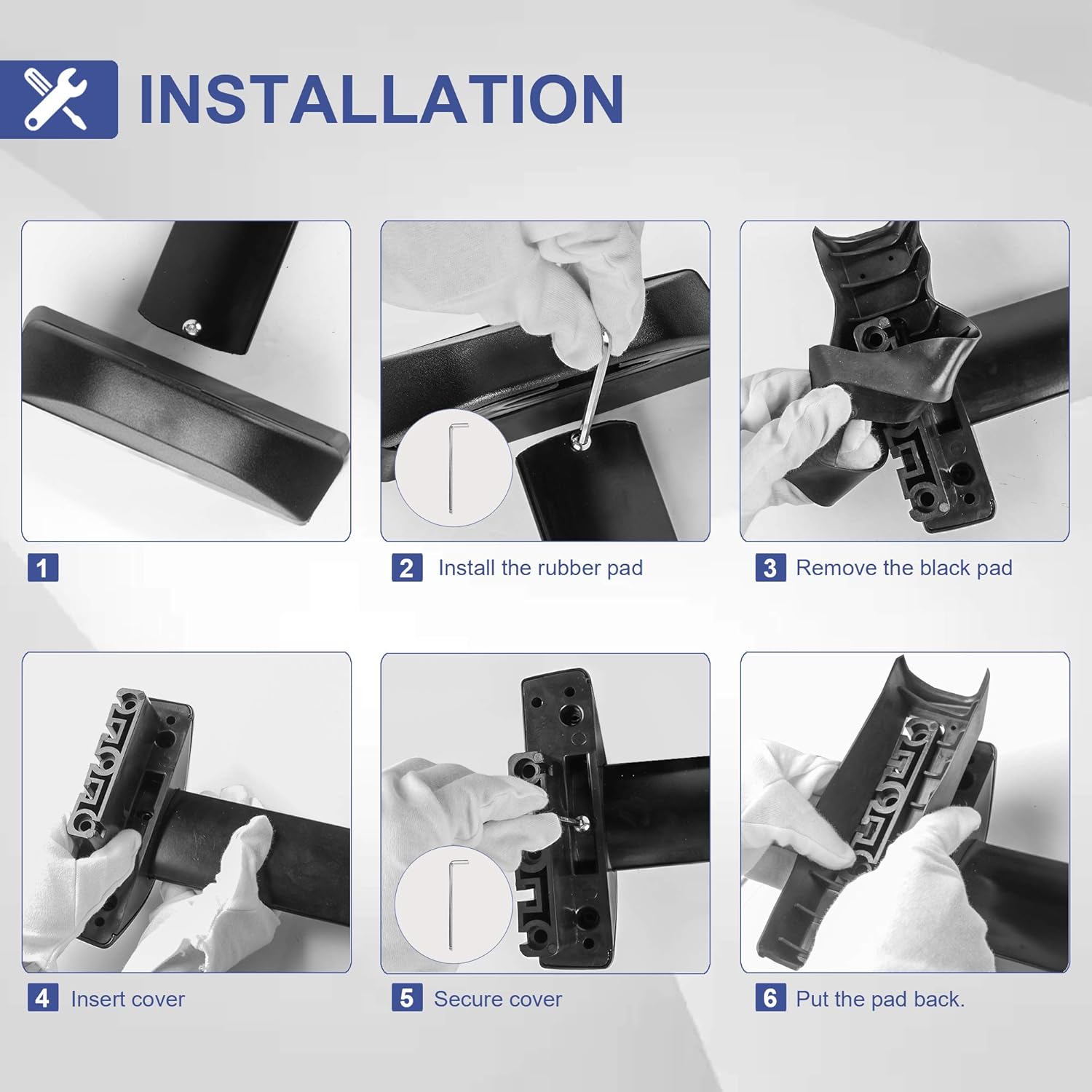 INSTALLATION

1

2 Install the rubber pad

3 Remove the black pad

4 Insert cover

5 Secure cover

6 Put the pad back.