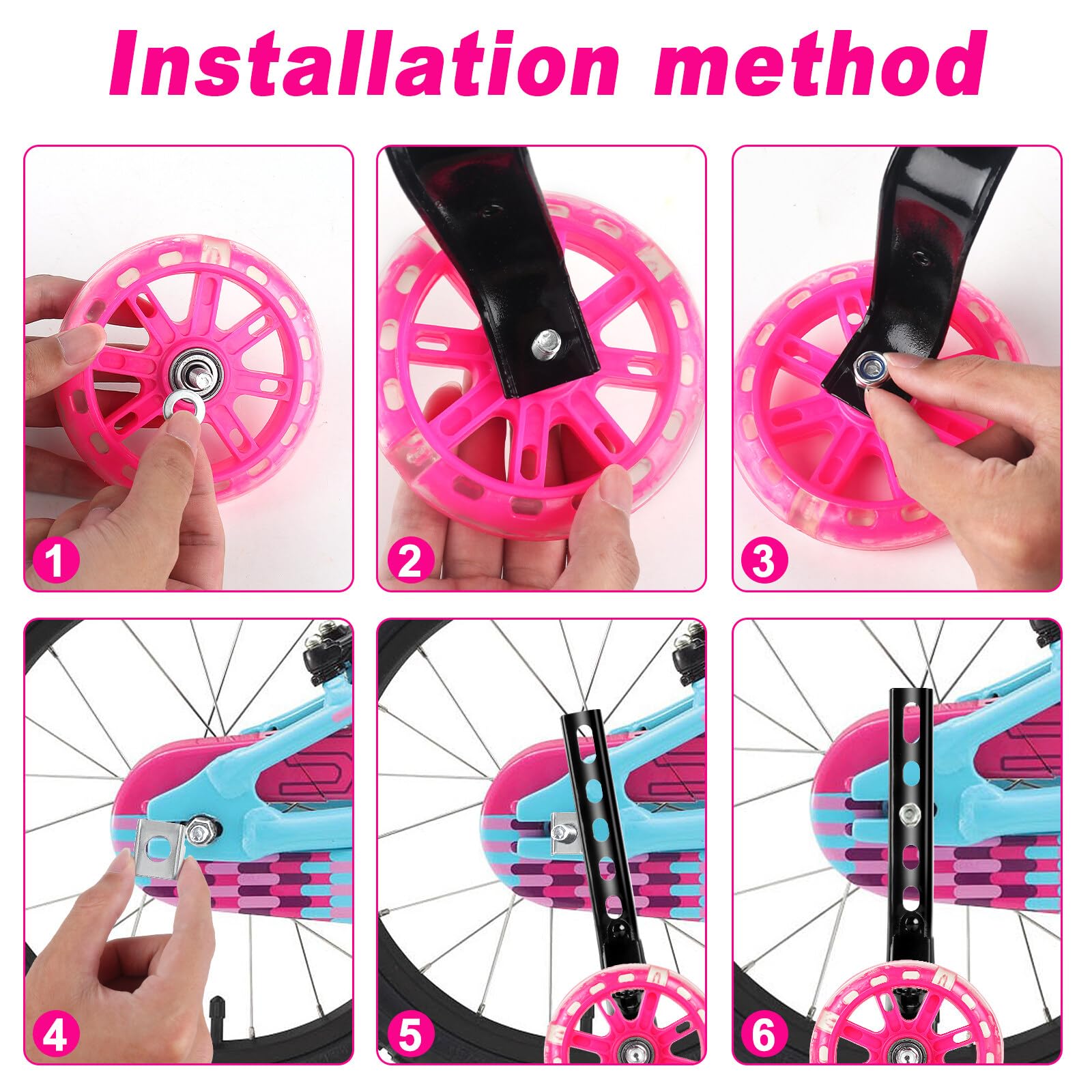 Installation method

1

2

3

4

5

6