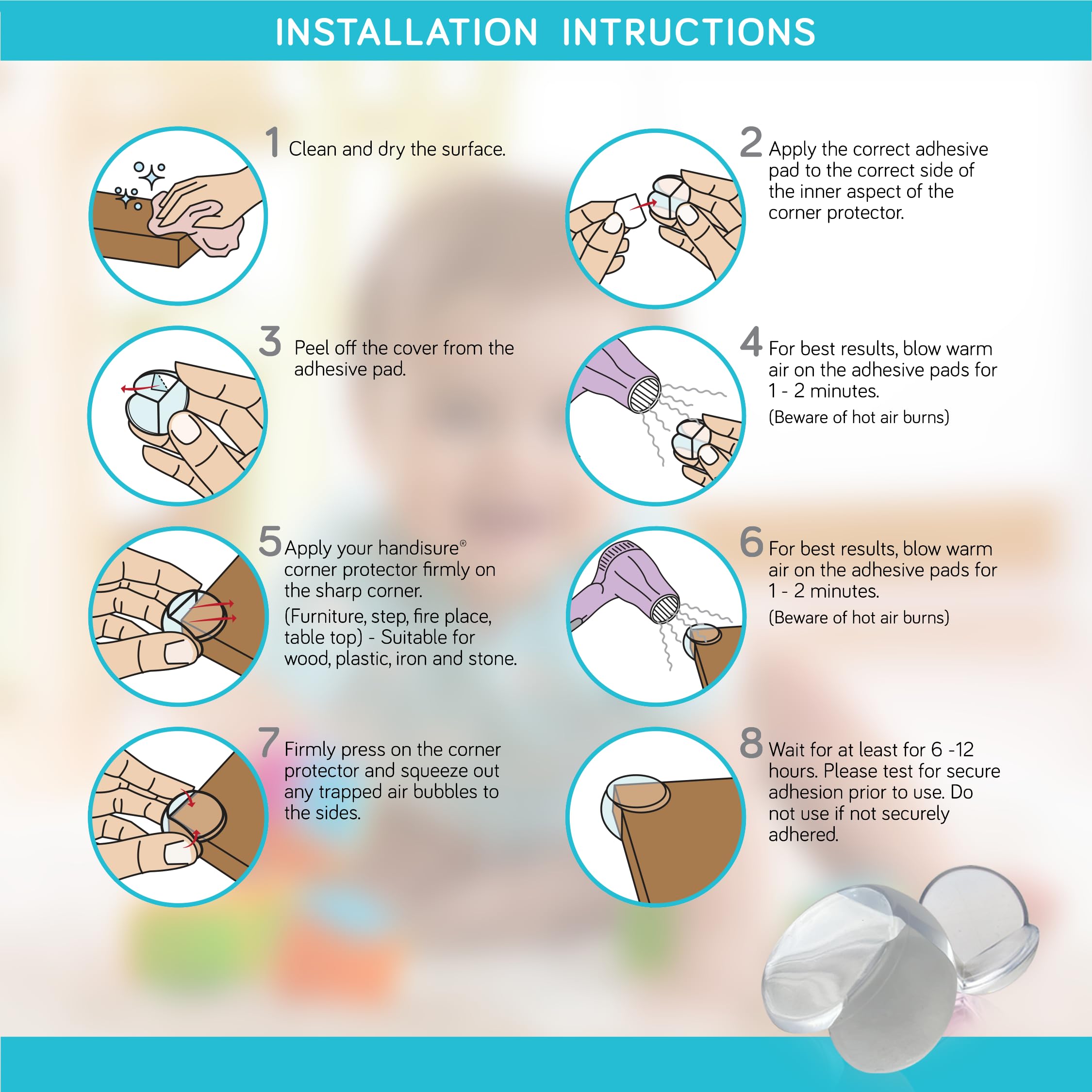 INSTALLATION INTRUCTIONS

1 Clean and dry the surface.

2 Apply the correct adhesive pad to the correct side of the inner aspect of the corner protector.

3 Peel off the cover from the adhesive pad.

4 For best results, blow warm air on the adhesive pads for 1 - 2 minutes.

(Beware of hot air burns)

5 Apply your handisure® corner protector firmly on the sharp corner.

(Furniture, step, fire place, table top) - Suitable for wood, plastic, iron and stone.

6 For best results, blow warm air on the adhesive pads for 1 - 2 minutes.

(Beware of hot air burns)

7 Firmly press on the corner protector and squeeze out any trapped air bubbles to the sides.

8 Wait for at least for 6 -12 hours. Please test for secure adhesion prior to use. Do not use if not securely adhered.