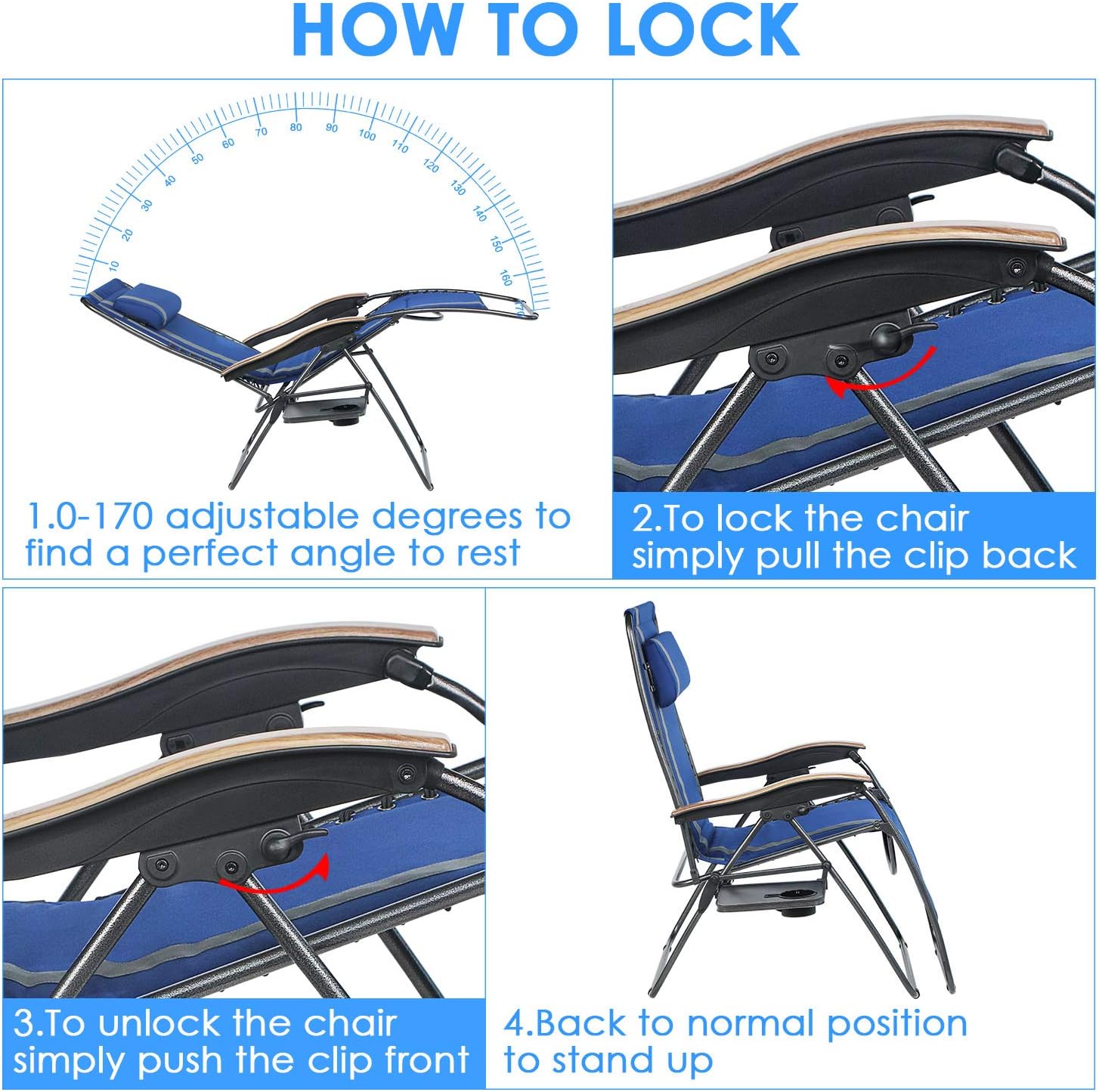 HOW TO LOCK

10
20
30
40
50
60
70
80
90
100
110
120
130
140
150
160
170

1.0-170 adjustable degrees to find a perfect angle to rest

2.To lock the chair simply pull the clip back

3.To unlock the chair simply push the clip front

4.Back to normal position to stand up