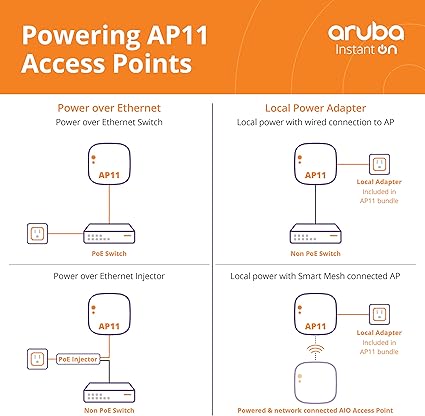 Powering AP11 Access Points

aruba
Instant On

Power over Ethernet

Power over Ethernet Switch

AP11

PoE Switch

Power over Ethernet Injector

AP11

PoE Injector

Non PoE Switch

Local Power Adapter

Local power with wired connection to AP

AP11

Local Adapter
Included in AP11 bundle

Non PoE Switch

Local power with Smart Mesh connected AP

AP11

Local Adapter
Included in AP11 bundle

Powered & network connected AIO Access Point