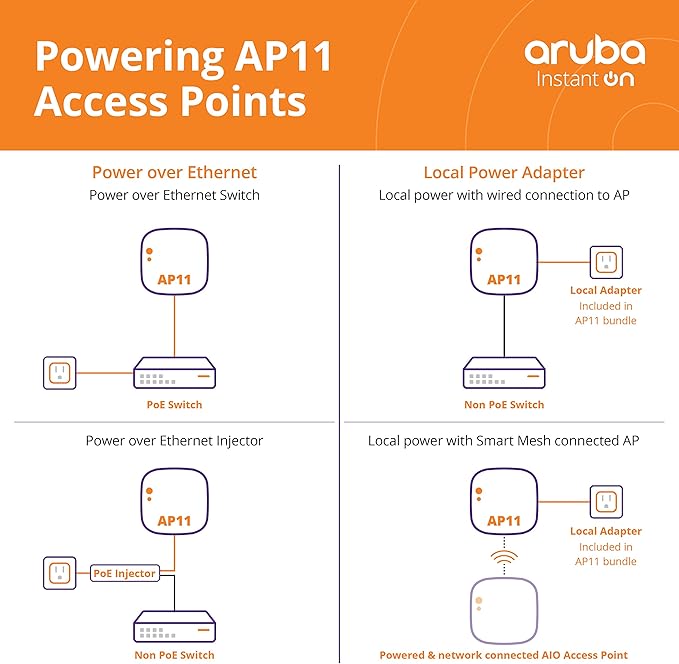 Powering AP11 Access Points

aruba
Instant On

Power over Ethernet
Power over Ethernet Switch

AP11

PoE Switch

Power over Ethernet Injector

AP11

PoE Injector

Non PoE Switch

Local Power Adapter
Local power with wired connection to AP

AP11

Local Adapter
Included in AP11 bundle

Non PoE Switch

Local power with Smart Mesh connected AP

AP11

Local Adapter
Included in AP11 bundle

Powered & network connected AIO Access Point