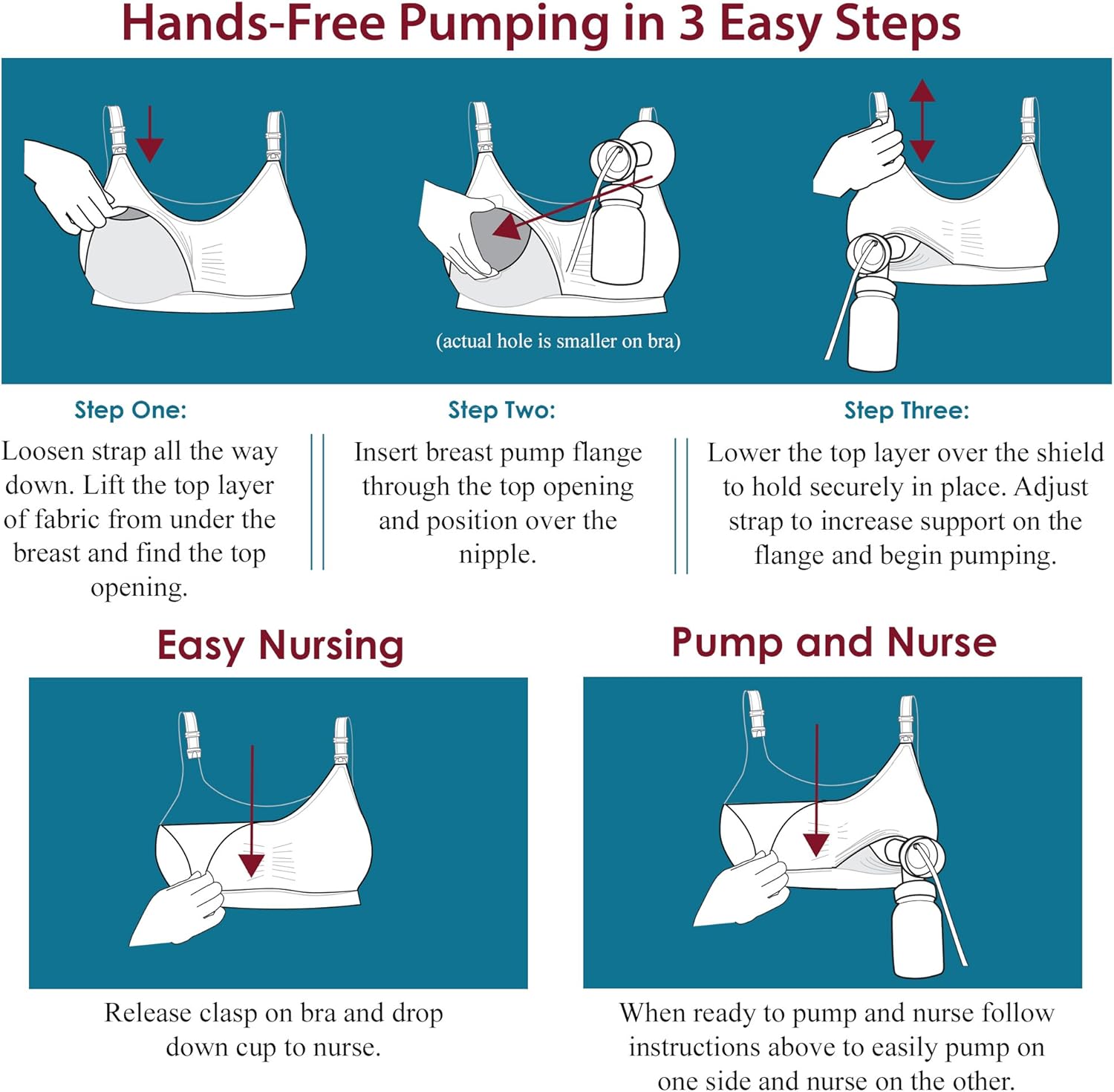 Hands-Free Pumping in 3 Easy Steps

(actual hole is smaller on bra)

Step One:

Loosen strap all the way down. Lift the top layer of fabric from under the breast and find the top opening.

Step Two:

Insert breast pump flange through the top opening and position over the nipple.

Step Three:

Lower the top layer over the shield to hold securely in place. Adjust strap to increase support on the flange and begin pumping.

Easy Nursing

Release clasp on bra and drop down cup to nurse.

Pump and Nurse

When ready to pump and nurse follow instructions above to easily pump on one side and nurse on the other.