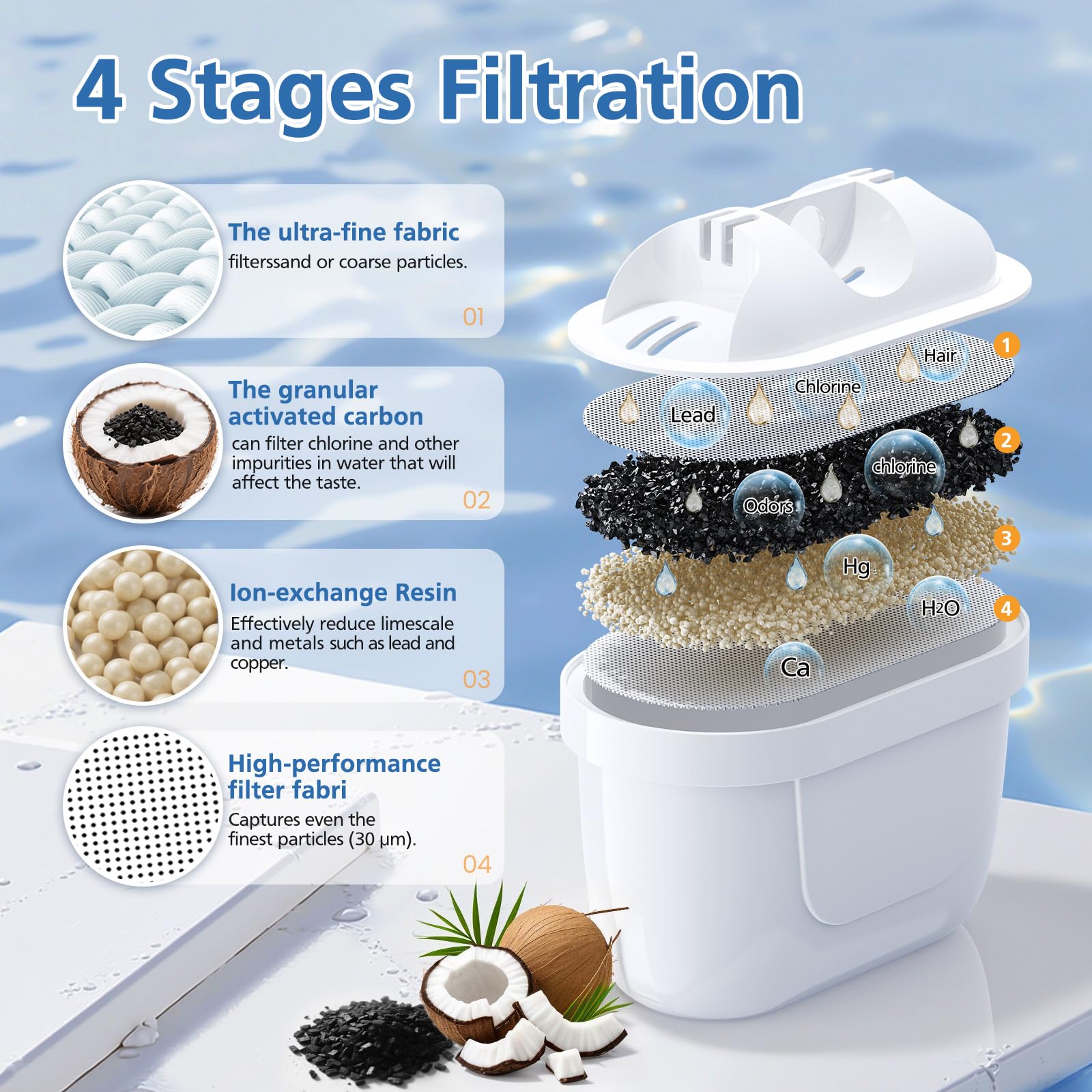 4 Stages Filtration

The ultra-fine fabric
filterssand or coarse particles.
01

The granular activated carbon
can filter chlorine and other impurities in water that will affect the taste.
02

Ion-exchange Resin
Effectively reduce limescale and metals such as lead and copper.
03

High-performance filter fabri
Captures even the finest particles (30 μm).
04

1
Hair
Chlorine
Lead
2
chlorine
Odors
3
Hg
$H_2O$
4
Ca