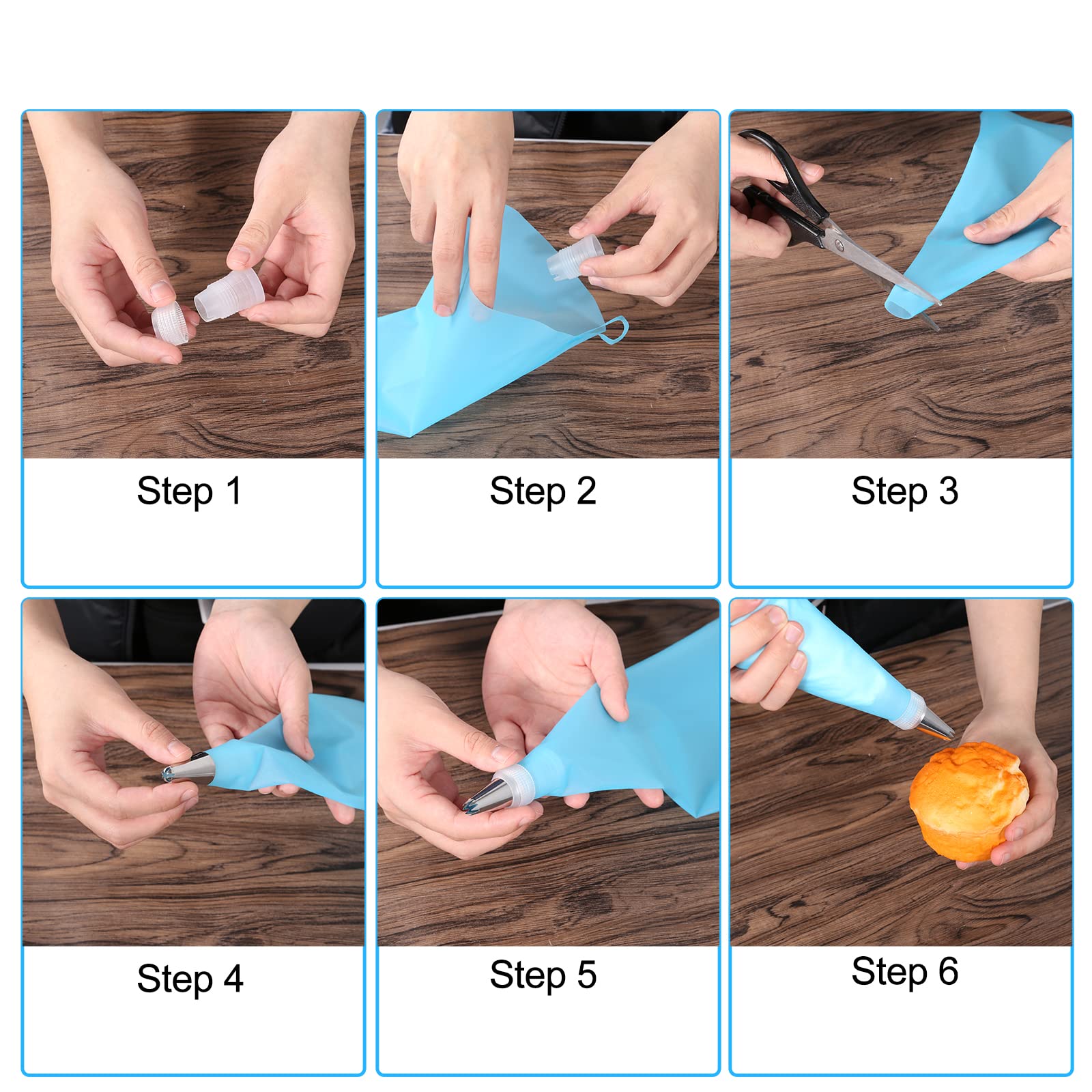 Step 1

Step 2

Step 3

Step 4

Step 5

Step 6