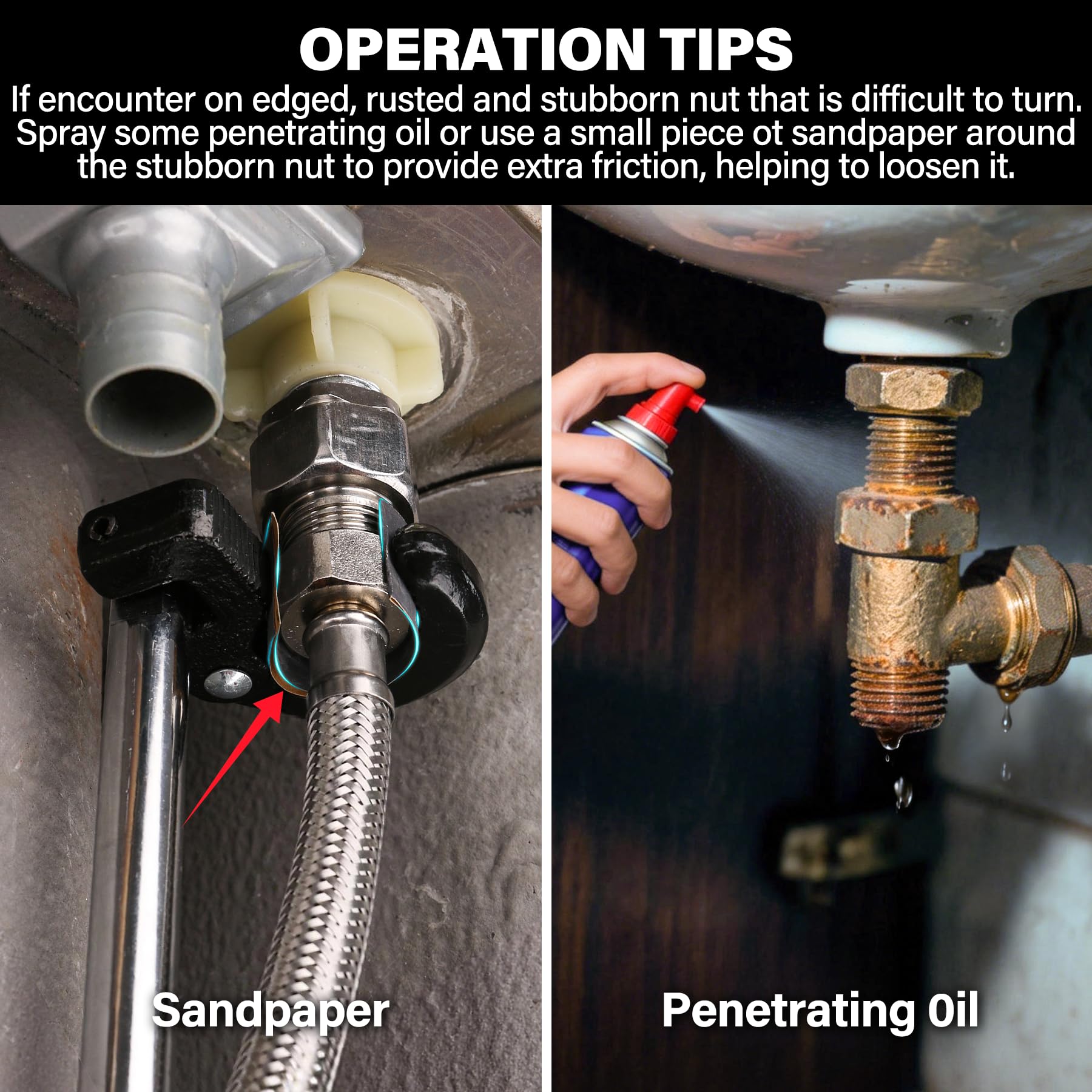 OPERATION TIPS

If encounter on edged, rusted and stubborn nut that is difficult to turn. Spray some penetrating oil or use a small piece ot sandpaper around the stubborn nut to provide extra friction, helping to loosen it.

Sandpaper

Penetrating 0il