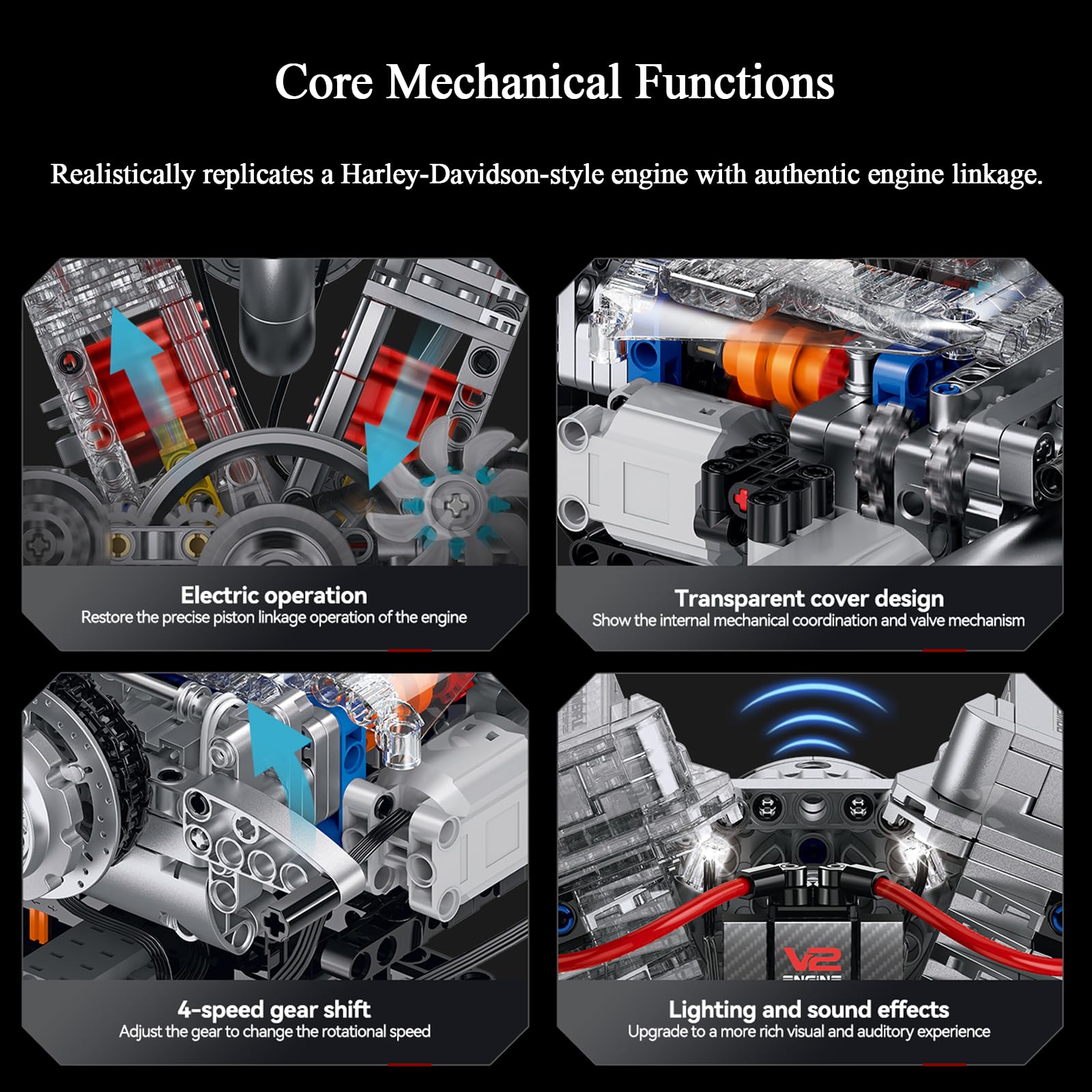 Core Mechanical Functions

Realistically replicates a Harley-Davidson-style engine with authentic engine linkage.

Electric operation
Restore the precise piston linkage operation of the engine

Transparent cover design
Show the internal mechanical coordination and valve mechanism

4-speed gear shift
Adjust the gear to change the rotational speed

V2
ENGINE

Lighting and sound effects
Upgrade to a more rich visual and auditory experience