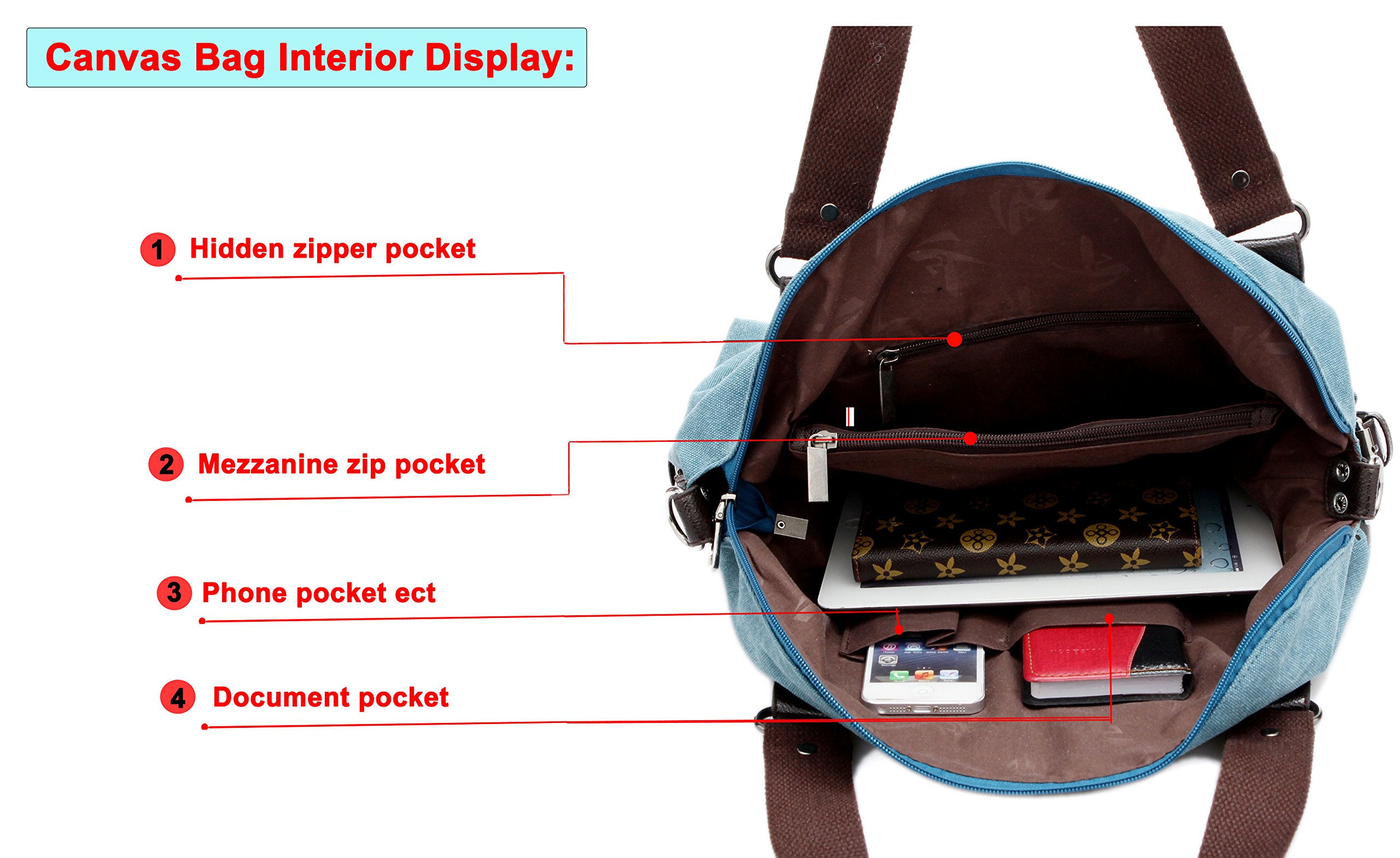 Canvas Bag Interior Display:

1 Hidden zipper pocket

2 Mezzanine zip pocket

3 Phone pocket ect

4 Document pocket