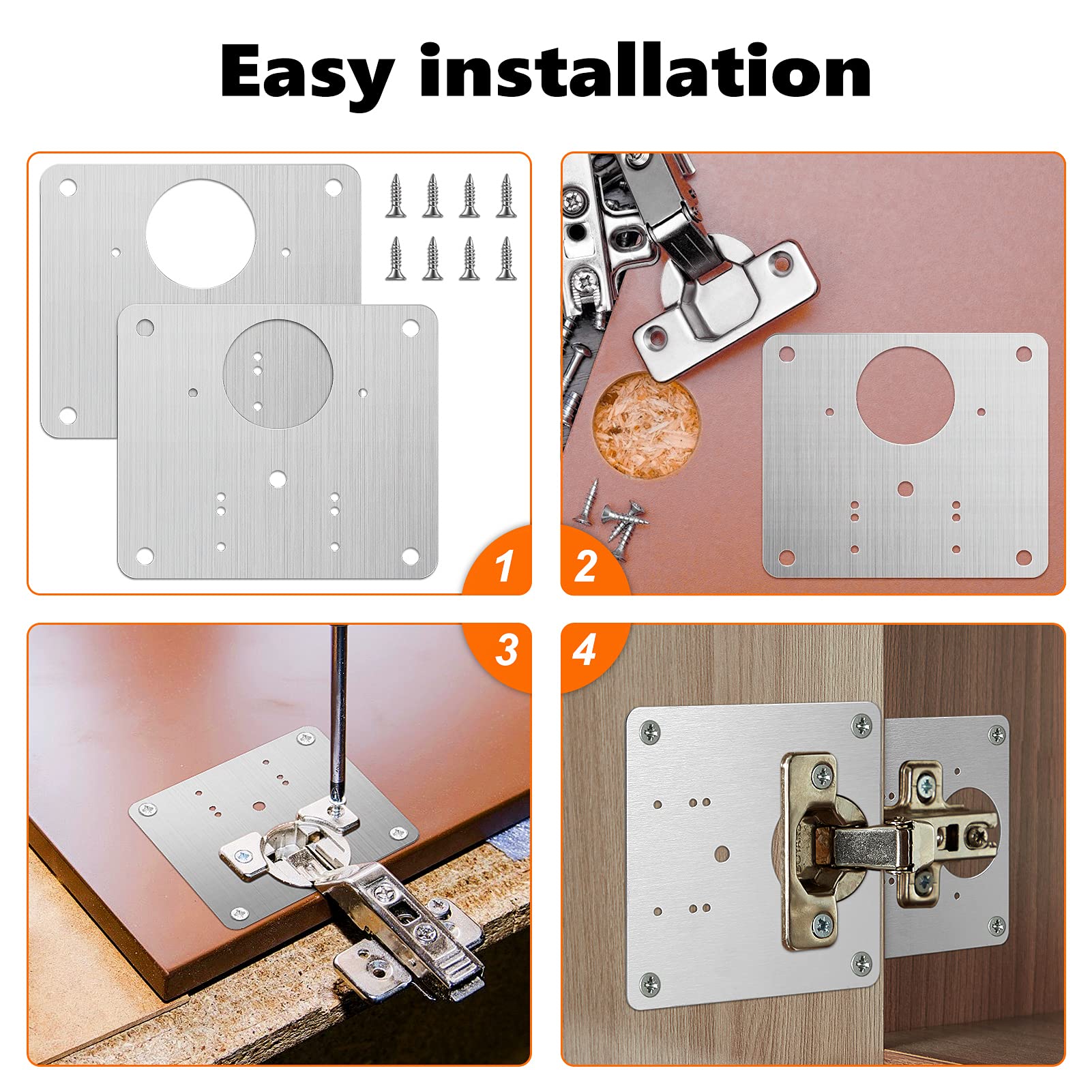 Easy installation

1

2

3

4