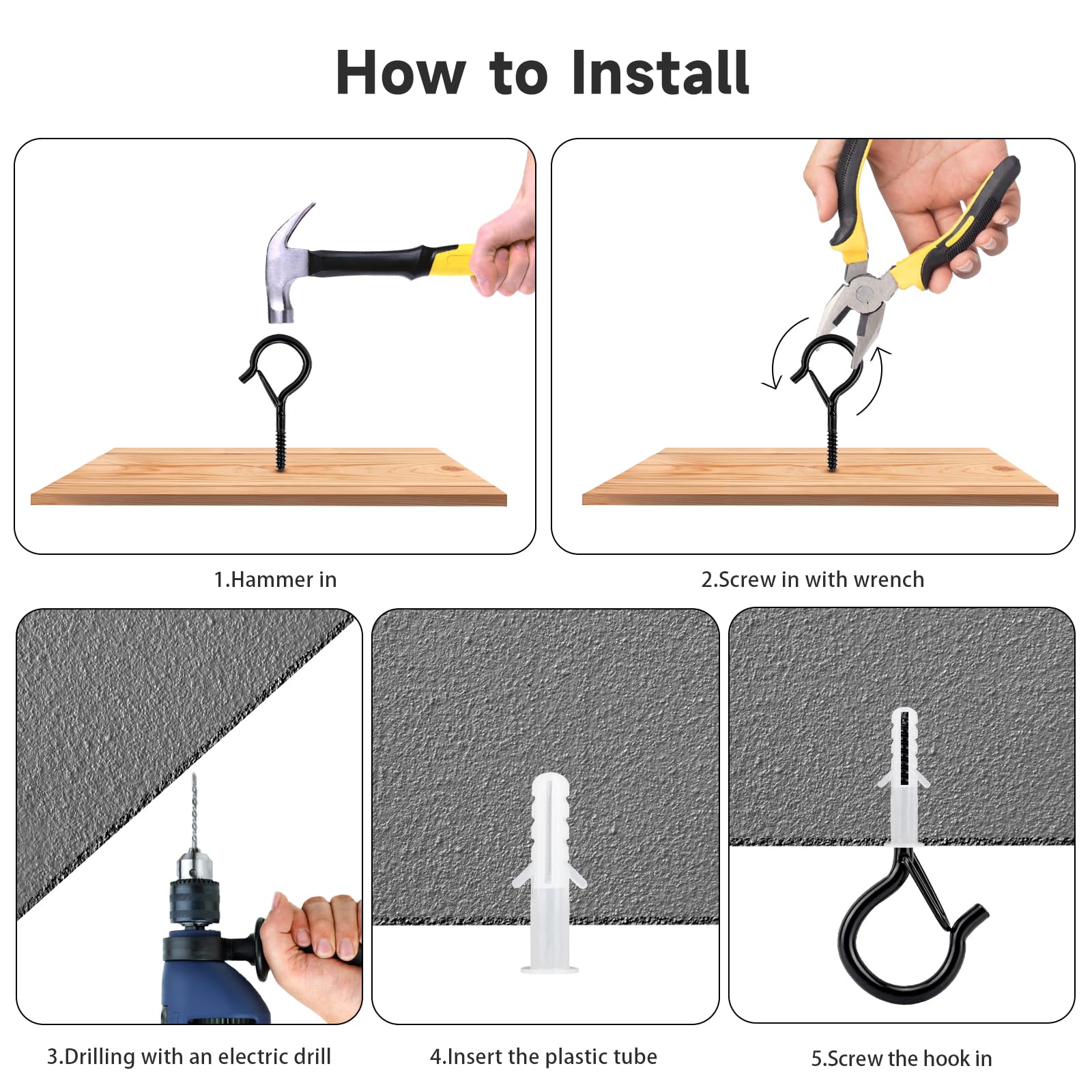 How to Install

1.Hammer in

2.Screw in with wrench

3.Drilling with an electric drill

4.Insert the plastic tube

5.Screw the hook in