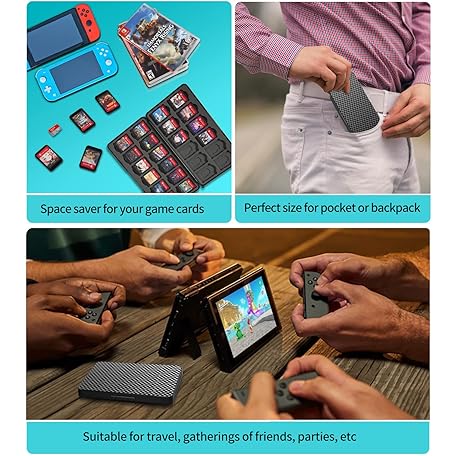 Space saver for your game cards

Perfect size for pocket or backpack

Suitable for travel, gatherings of friends, parties, etc